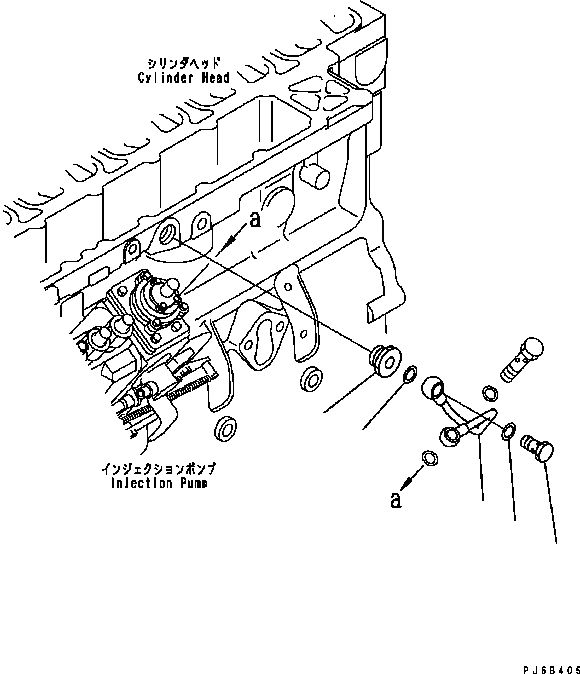 シリンダヘッド
Cylinder Head

a

インジェクションポンプ
Injection Pump

a

PJ6B405