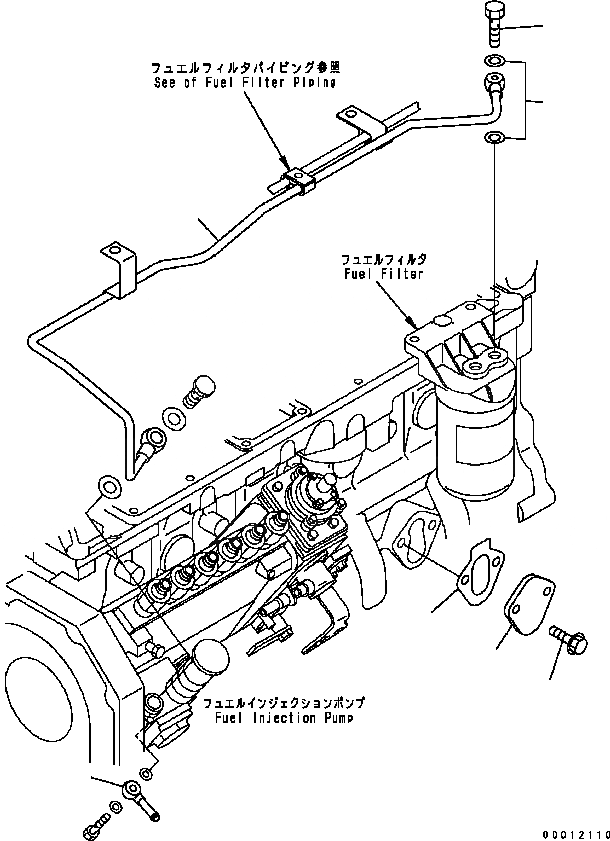 フュエルフィルタパイピング参照
See of Fuel Filter Piping

フュエルフィルタ
Fuel Filter

フュエルインジェクションポンプ
Fuel Injection Pump

00012110