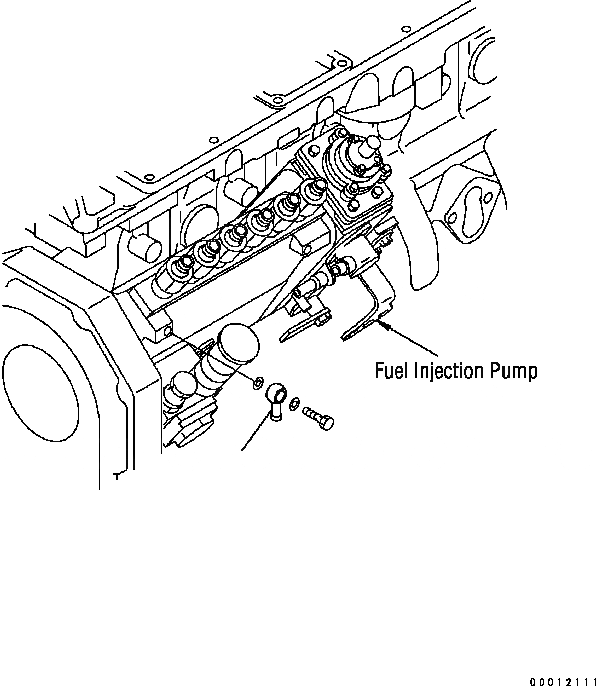 Fuel Injection Pump

00012111