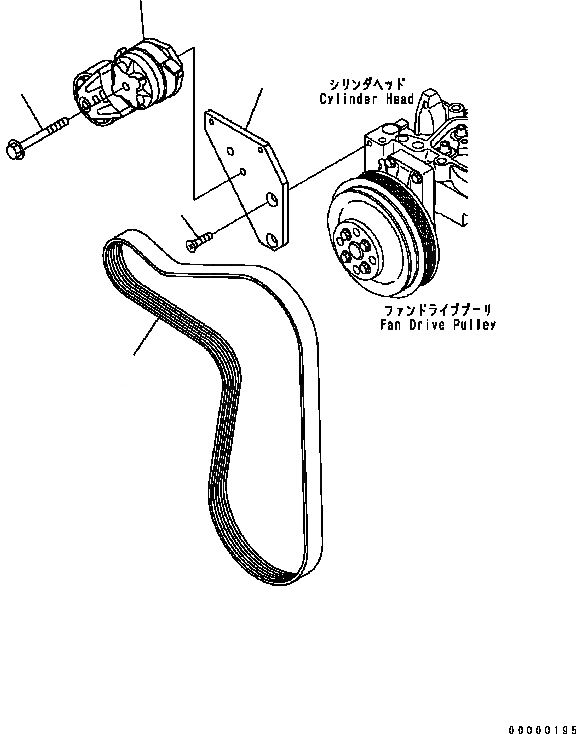 シリンダヘッド
Cylinder Head

ファンドライブプーリ
Fan Drive Pulley

00000195