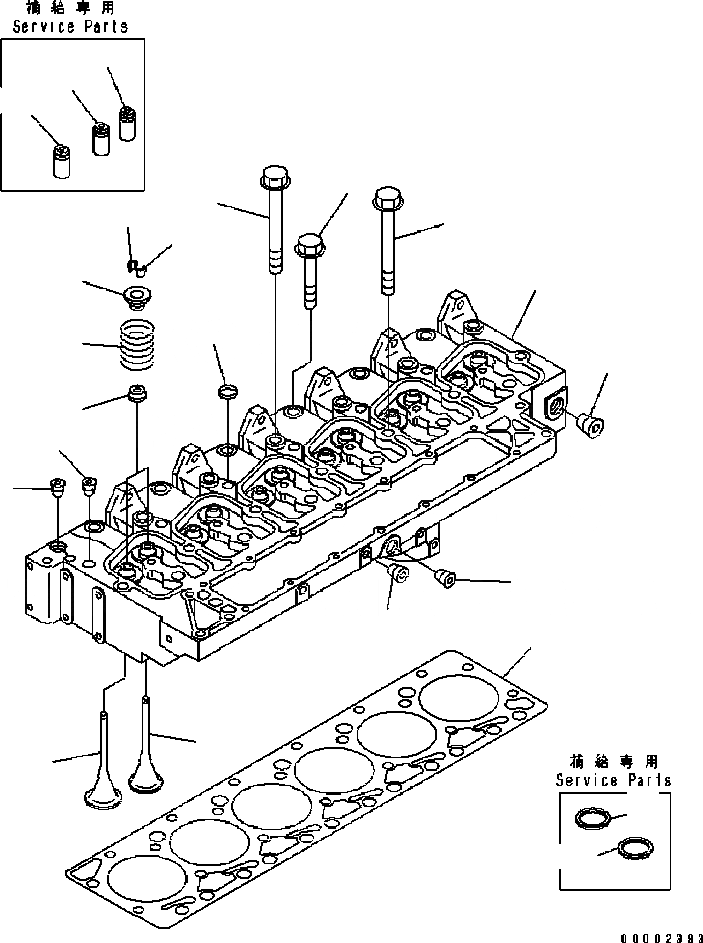 補給専用
Service Parts

補給専用
Service Parts

00002393