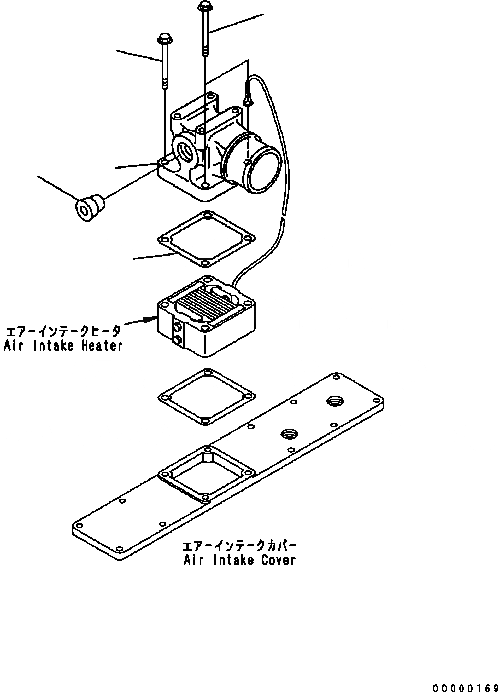 エアーインテークヒータ
Air Intake Heater

エアーインテークカバー
Air Intake Cover

00000169