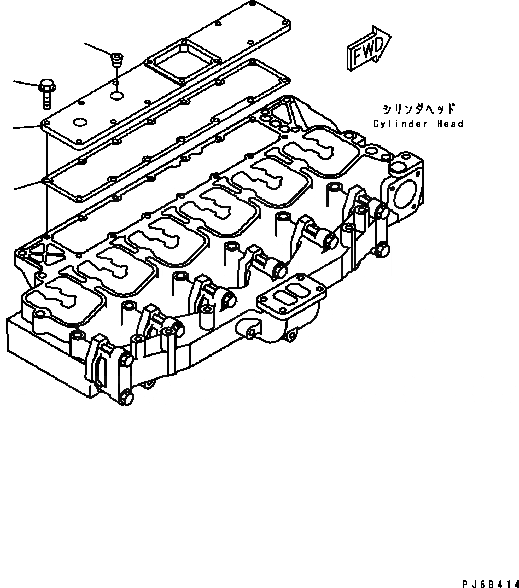 FWD

シリンダヘッド
Cylinder Head

PJ6B414