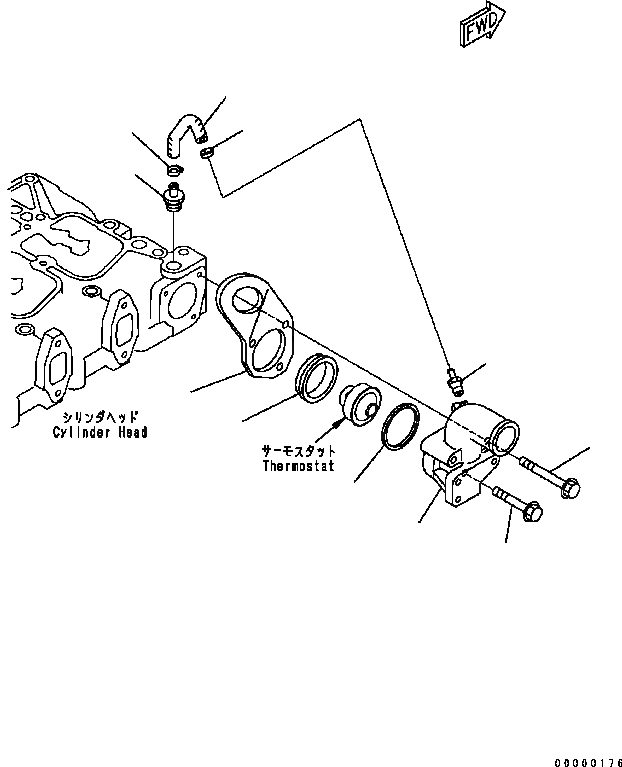 FWD

シリンダヘッド
Cylinder Head

サーモスタット
Thermostat

00000176