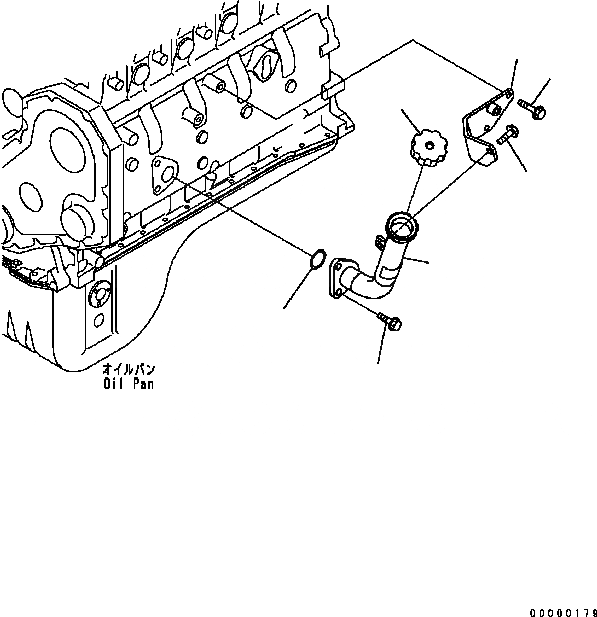 オイルパン
Oil Pan

00000179