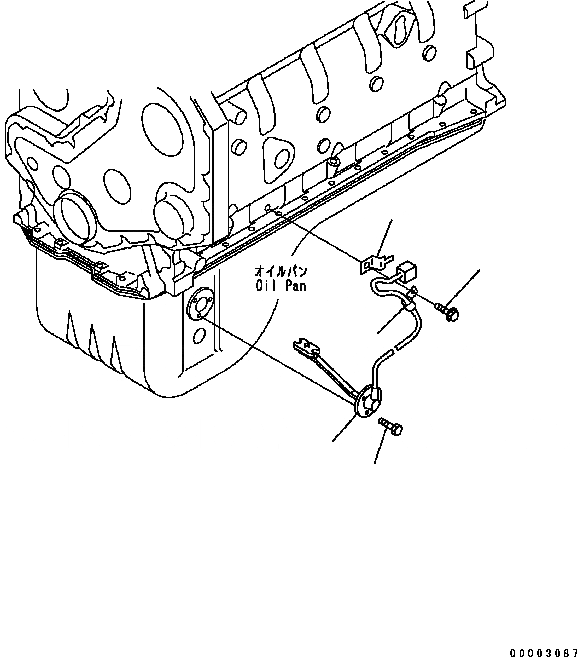 オイルパン
Oil Pan

00003087