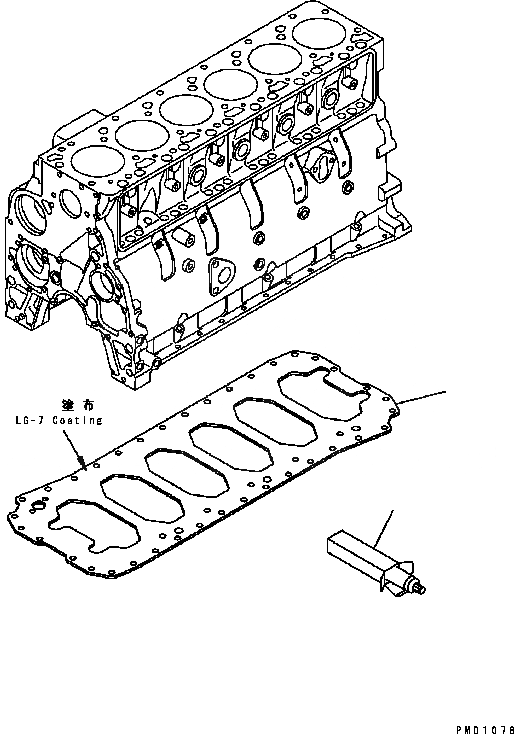 塗布
LG-7 Coating

PMD1078