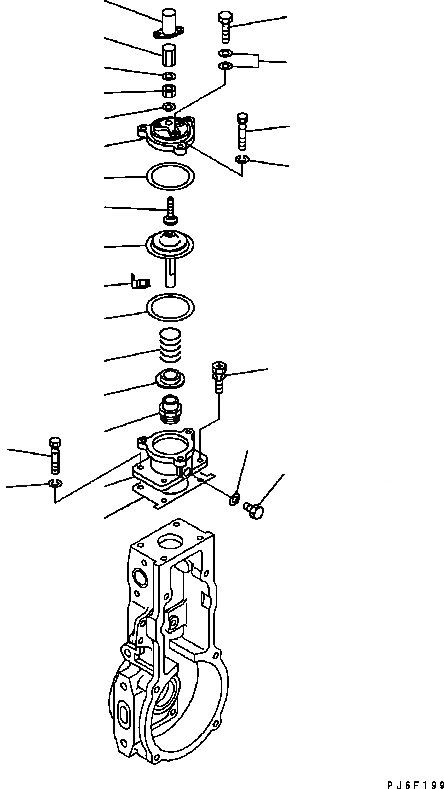 PJ6F199