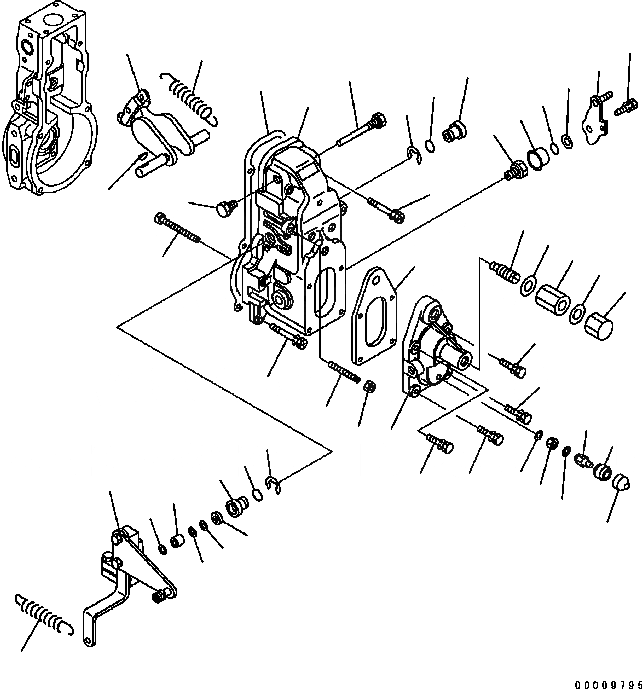 00009795