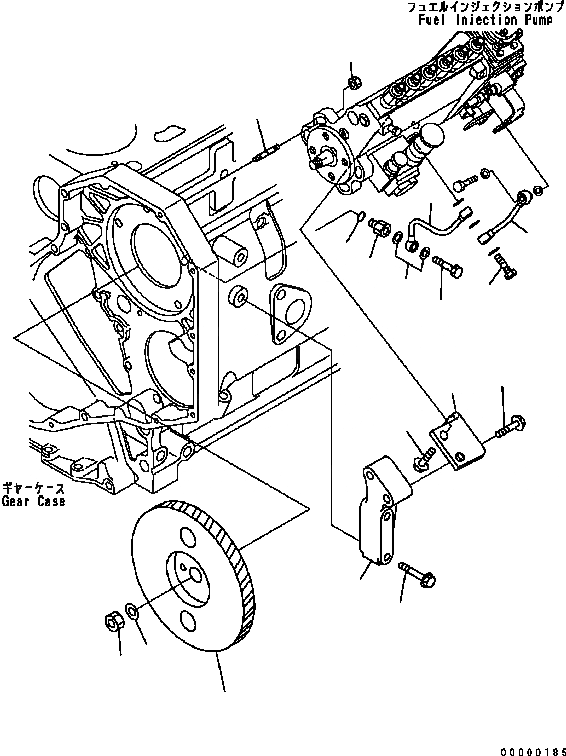 フュエルインジェクションポンプ
Fuel Injection Pump

ギヤーケース
Gear Case

00000185