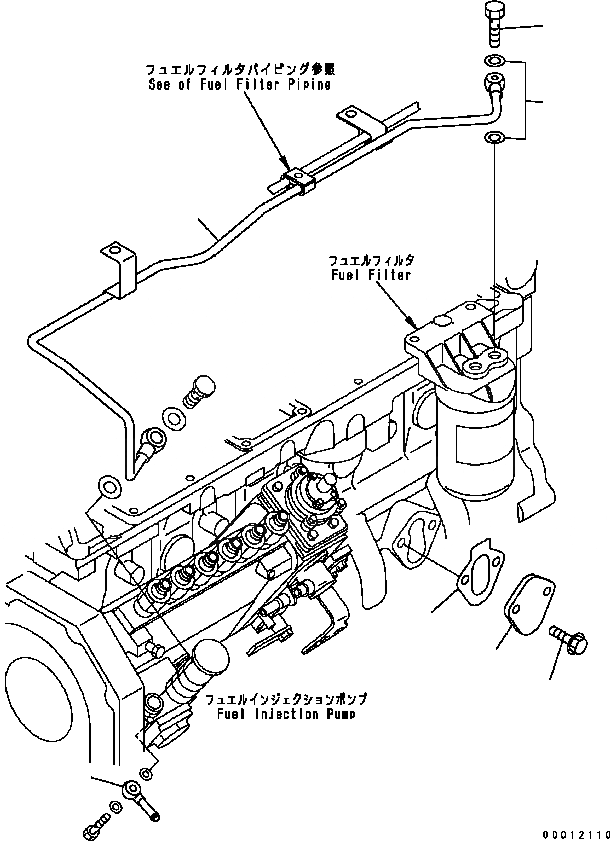 フュエルフィルタパイピング参照
See of Fuel Filter Piping

フュエルフィルタ
Fuel Filter

フュエルインジェクションポンプ
Fuel Injection Pump

00012110