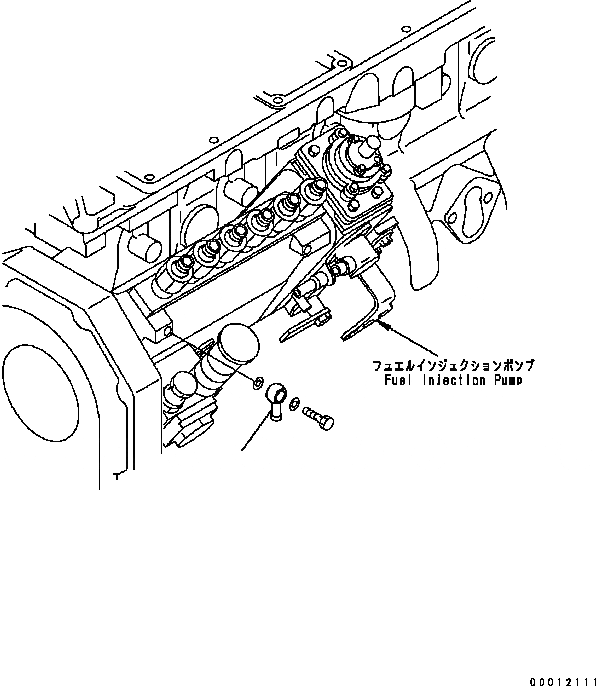 フュエルインジェクションポンプ
Fuel Injection Pump

00012111