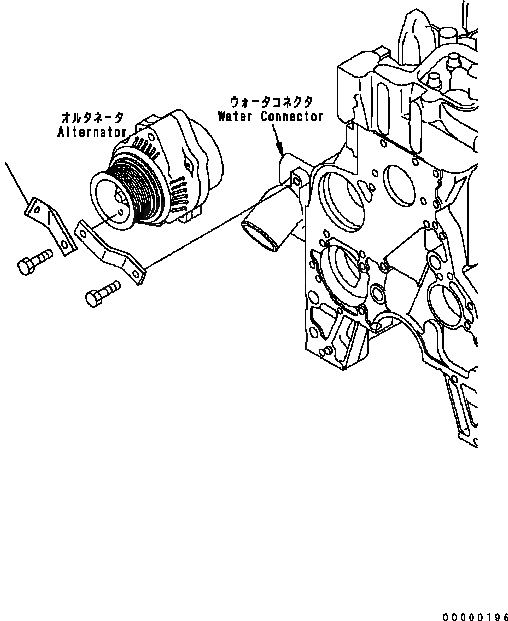 オルタネータ
Alternator

ウォータコネクタ
Water Connector

00000196