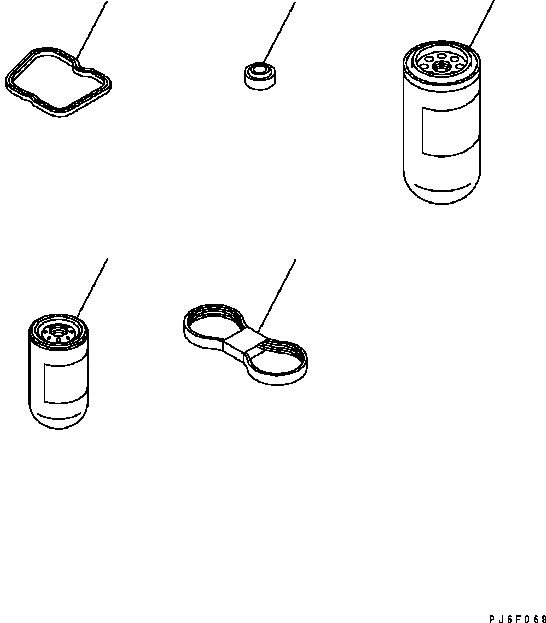 PJ6F068