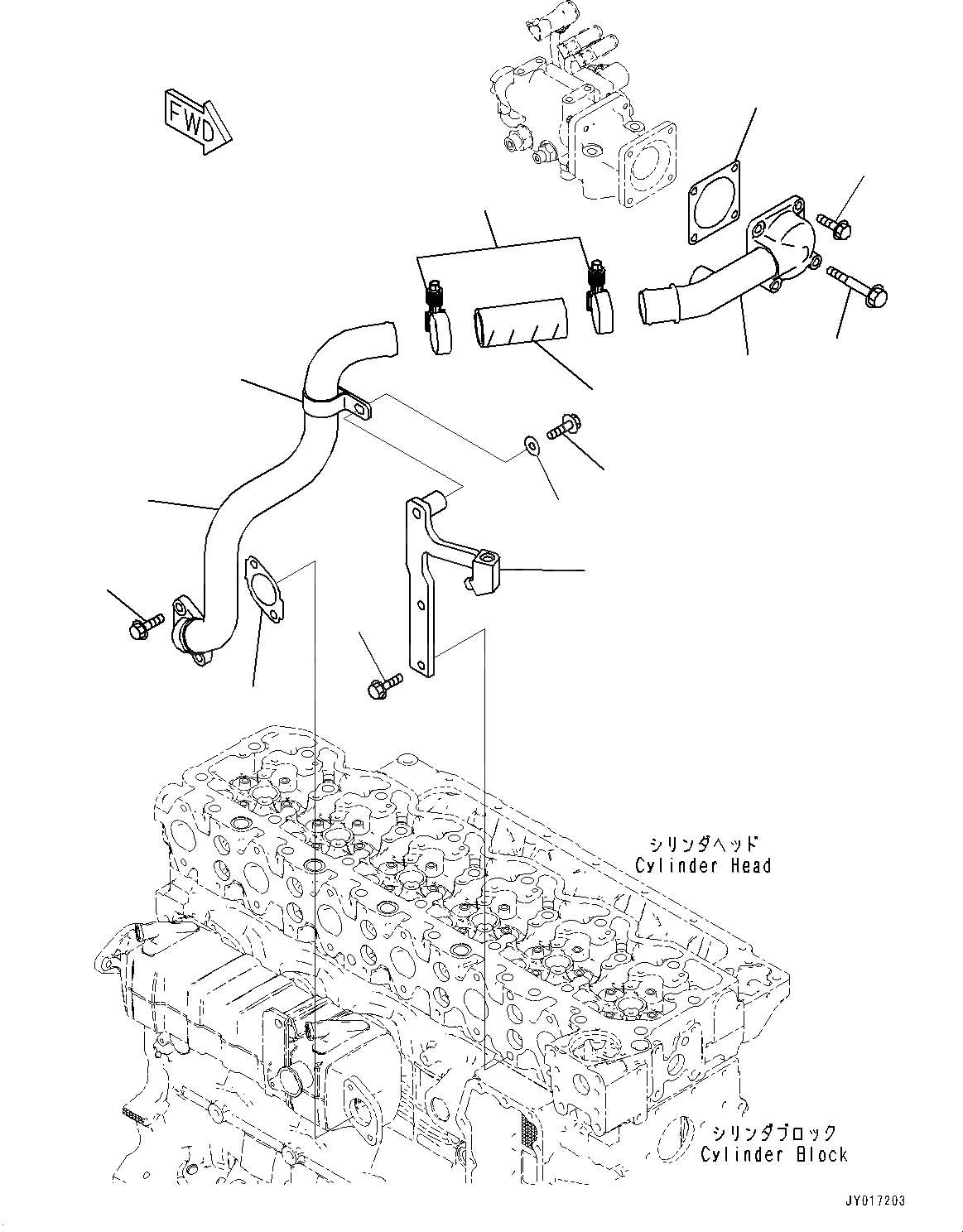 FWD

シリンダヘッド
Cylinder Head

シリンダブロック
Cylinder Block

JY017203