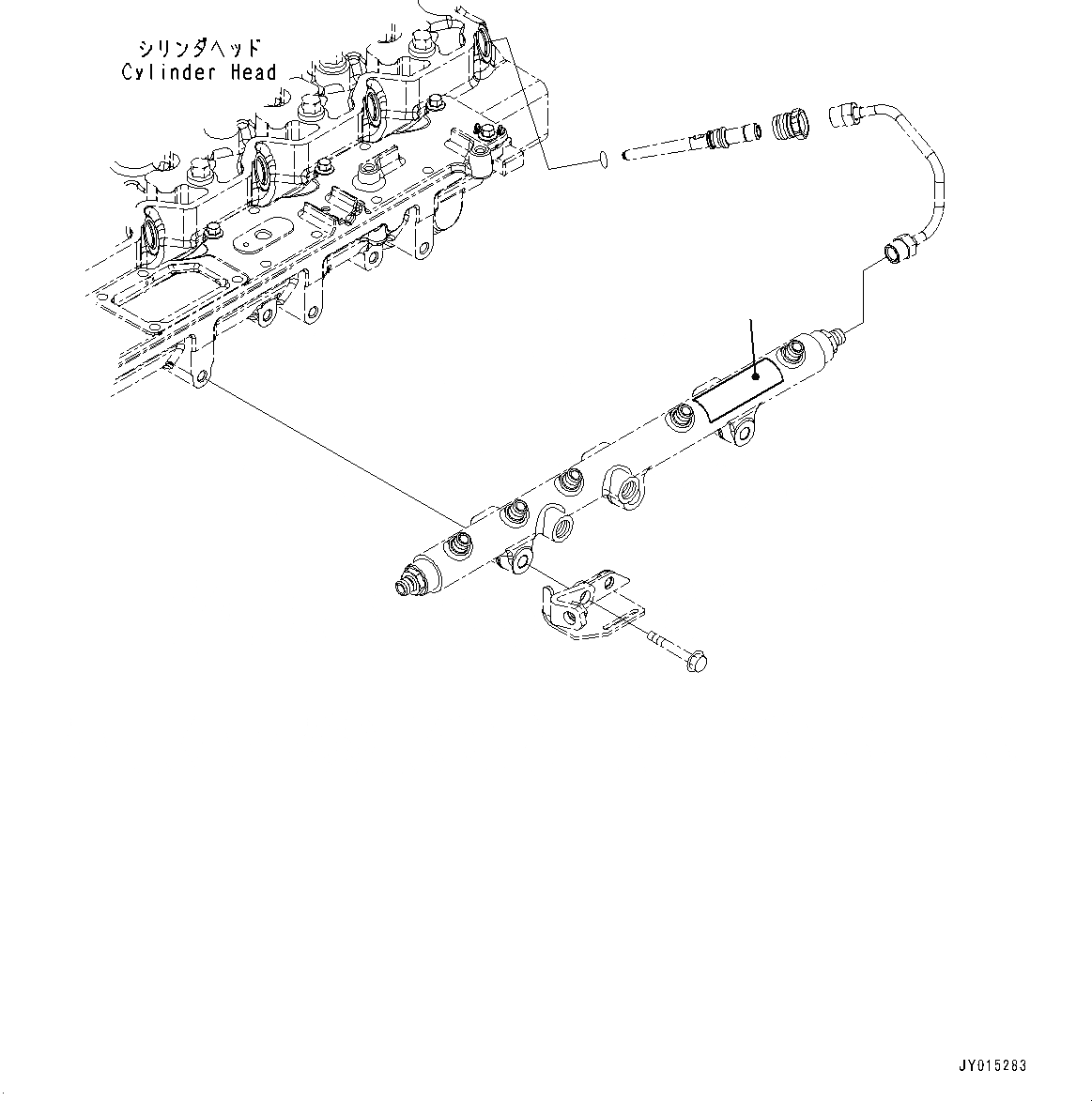 シリンダヘッド
Cylinder Head

JY015283