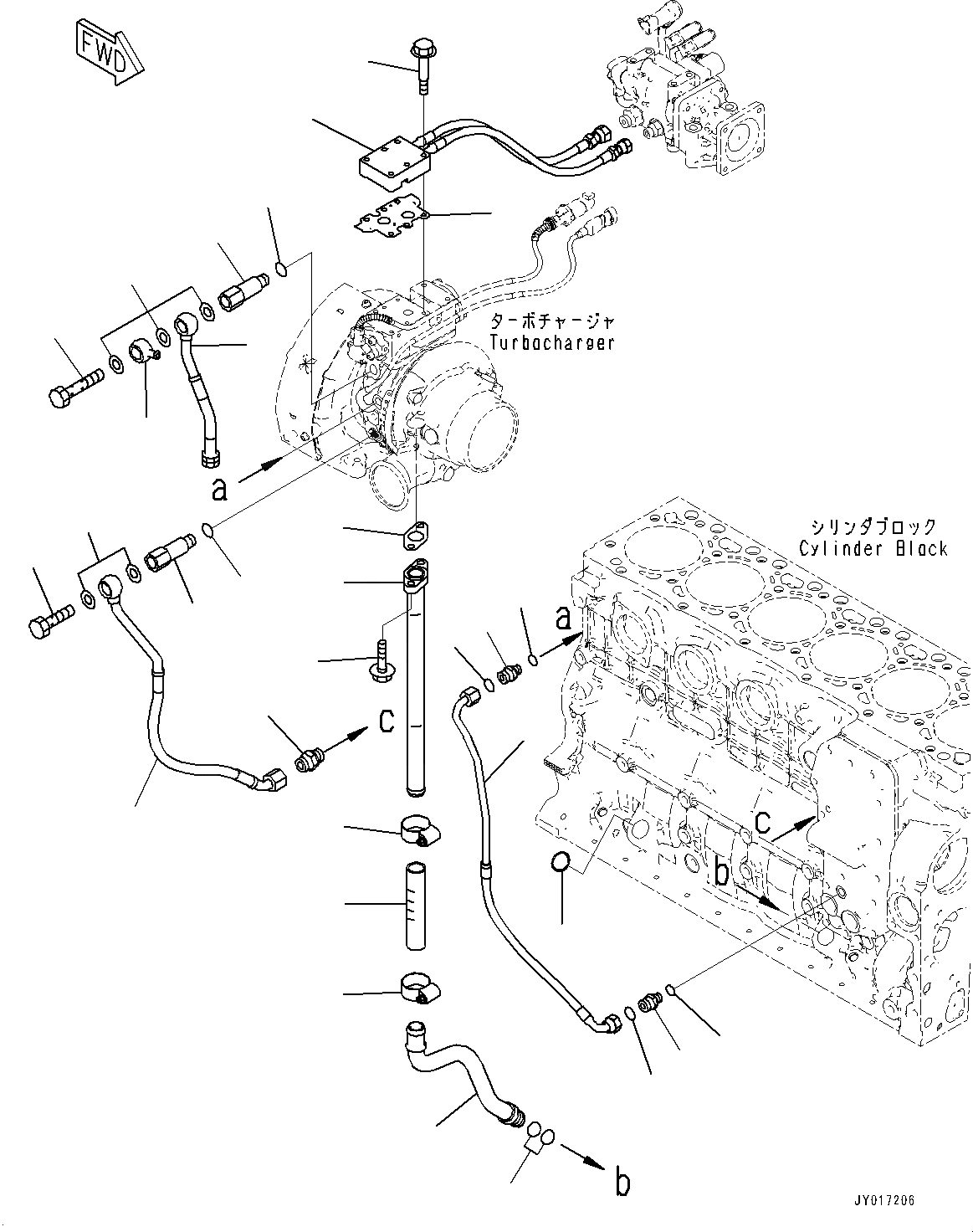 FWD

ターボチャージャ
Turbocharger

a

シリンダブロック
Cylinder Block

a

c

c

b

b

JY017206