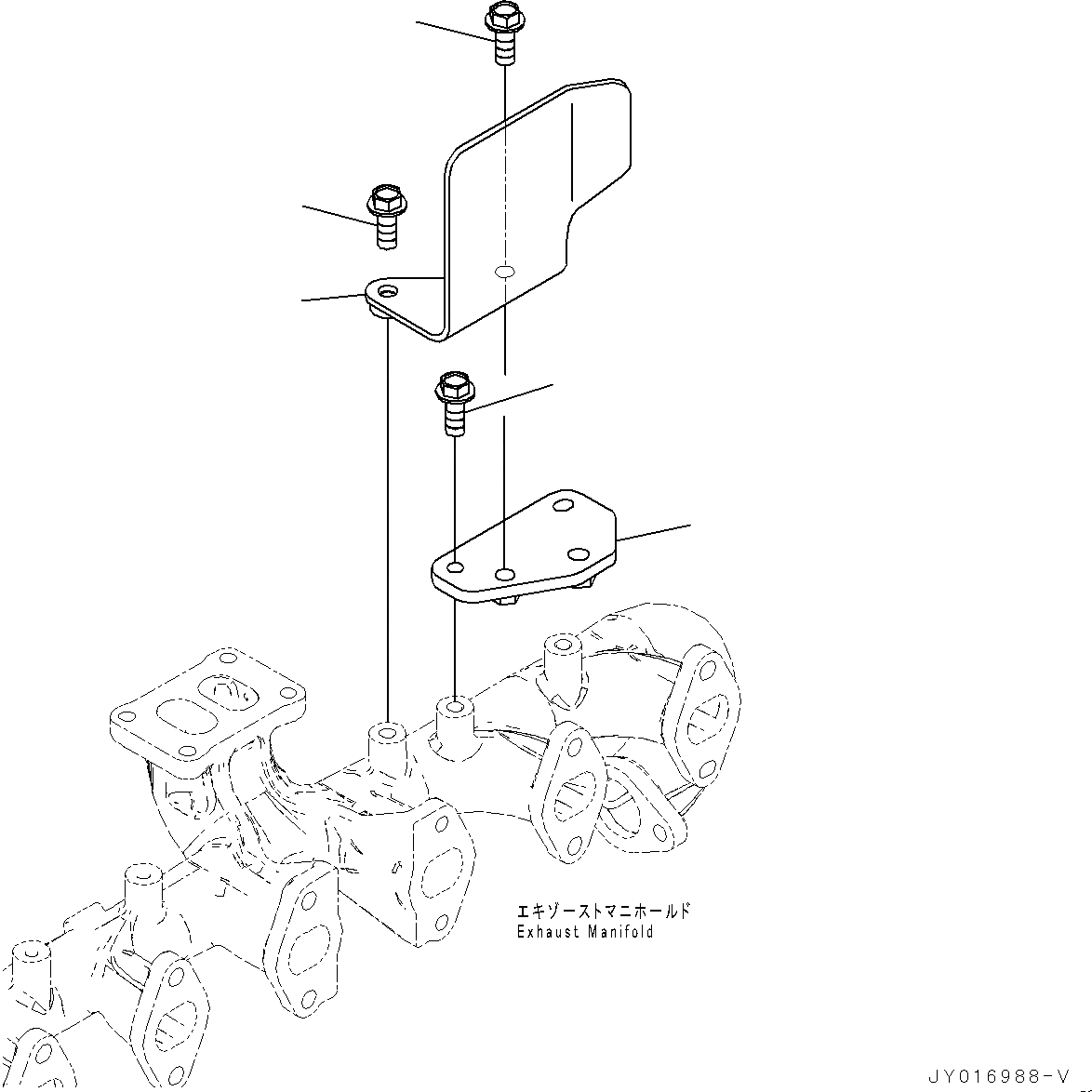 エキゾーストマニホールド
Exhaust Manifold

JY016988-V