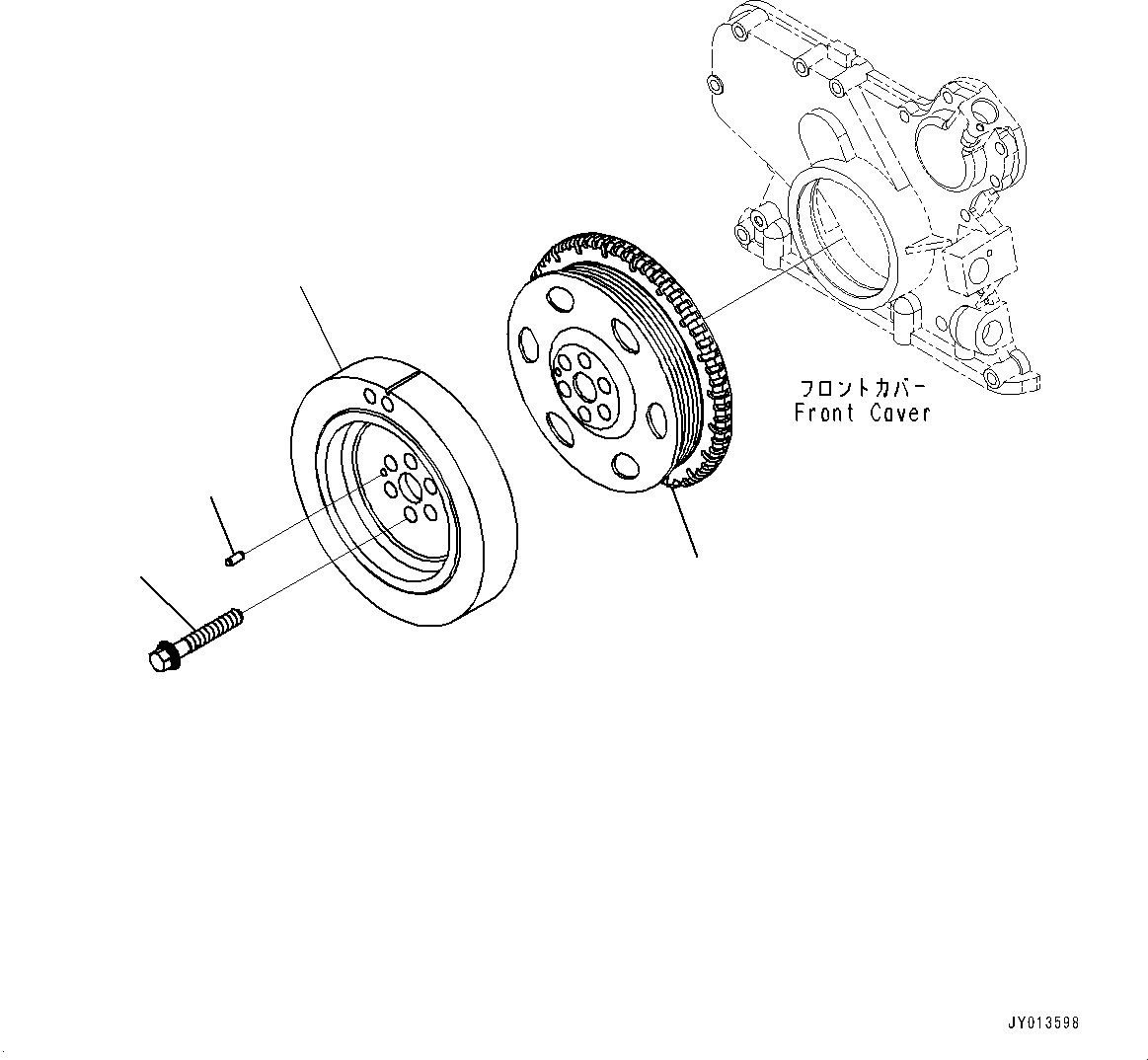 フロントカバー
Front Caver

JY013598