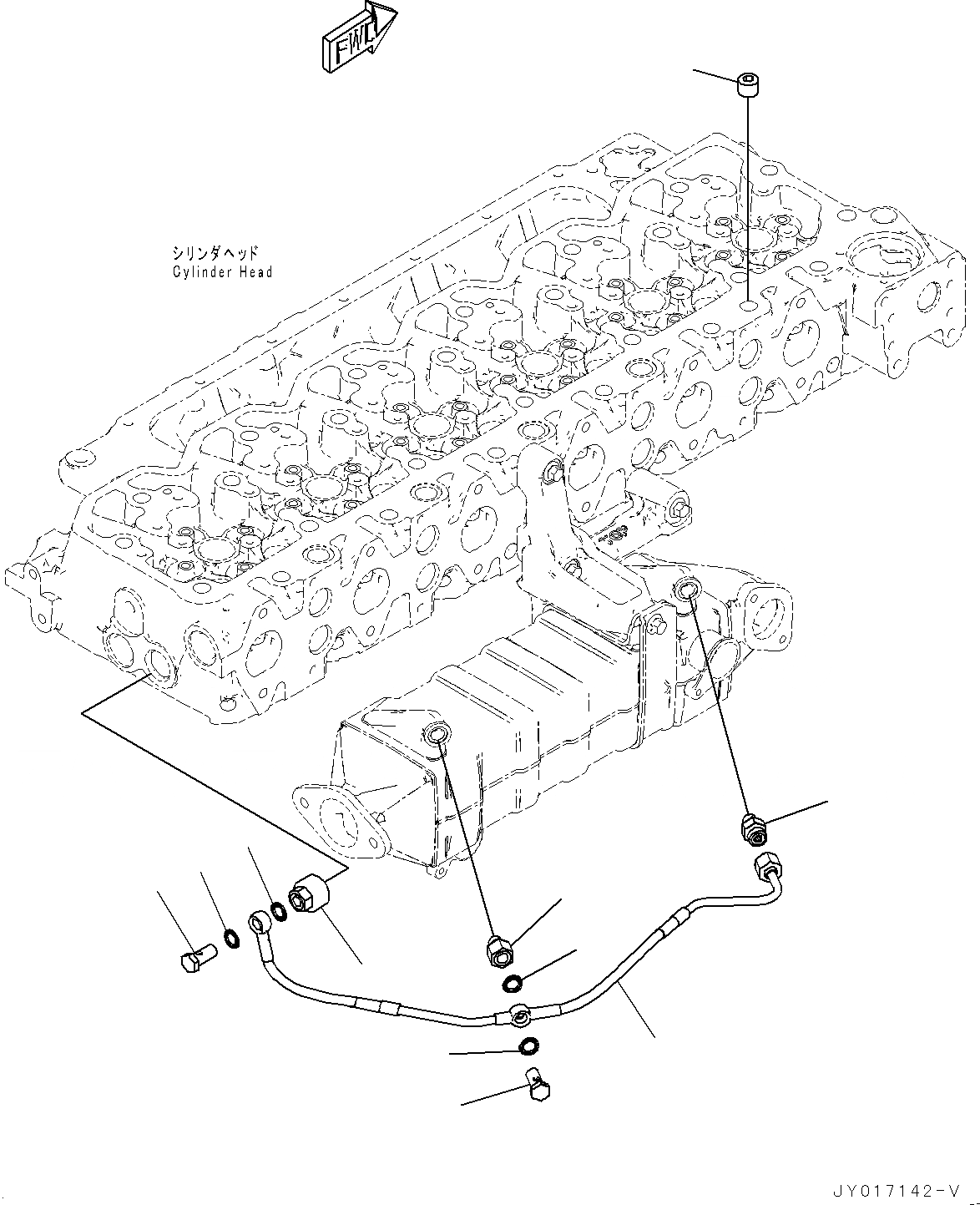 FWD

シリンダヘッド
Cylinder Head

JY017142-V