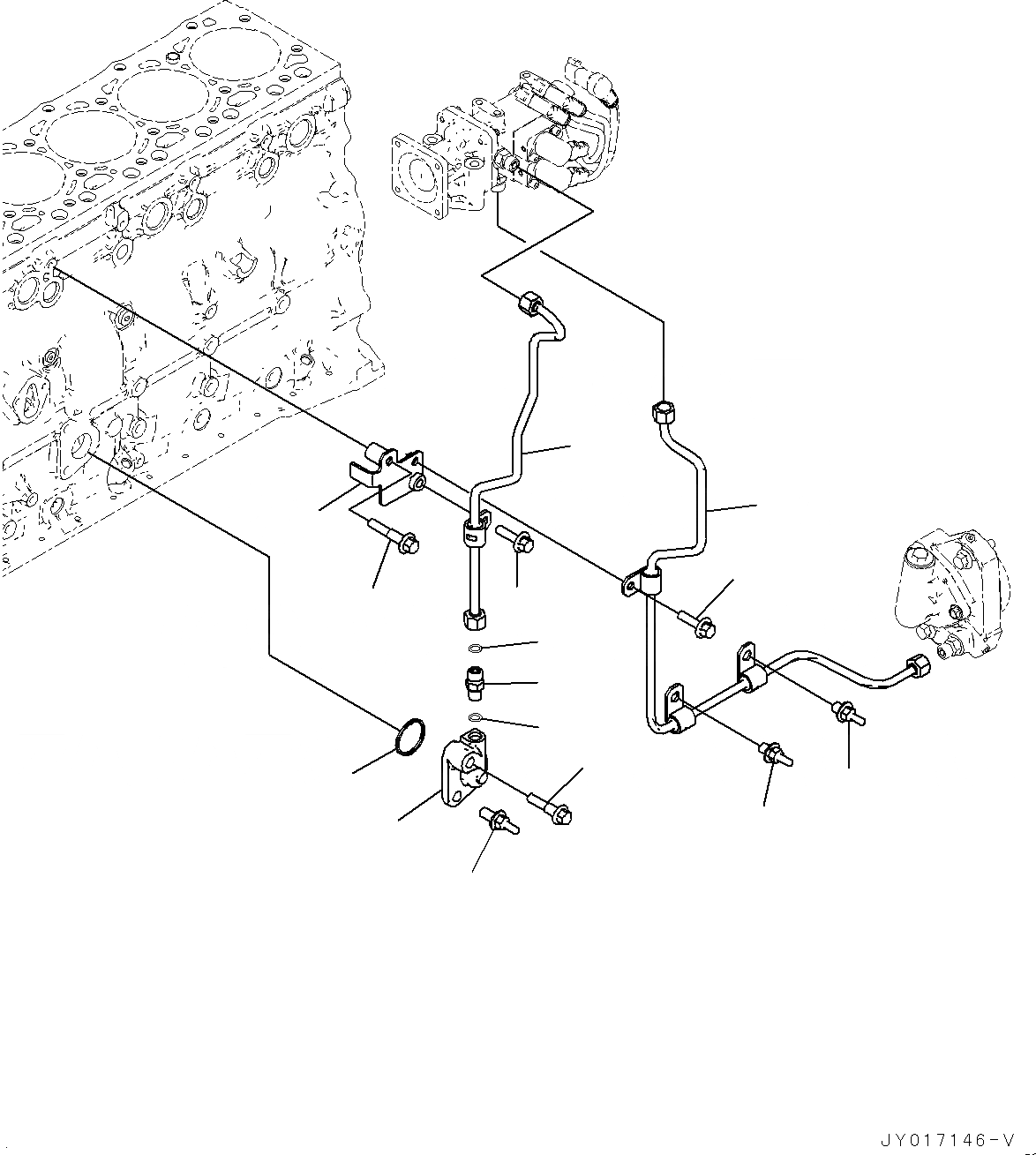 JY017146-V