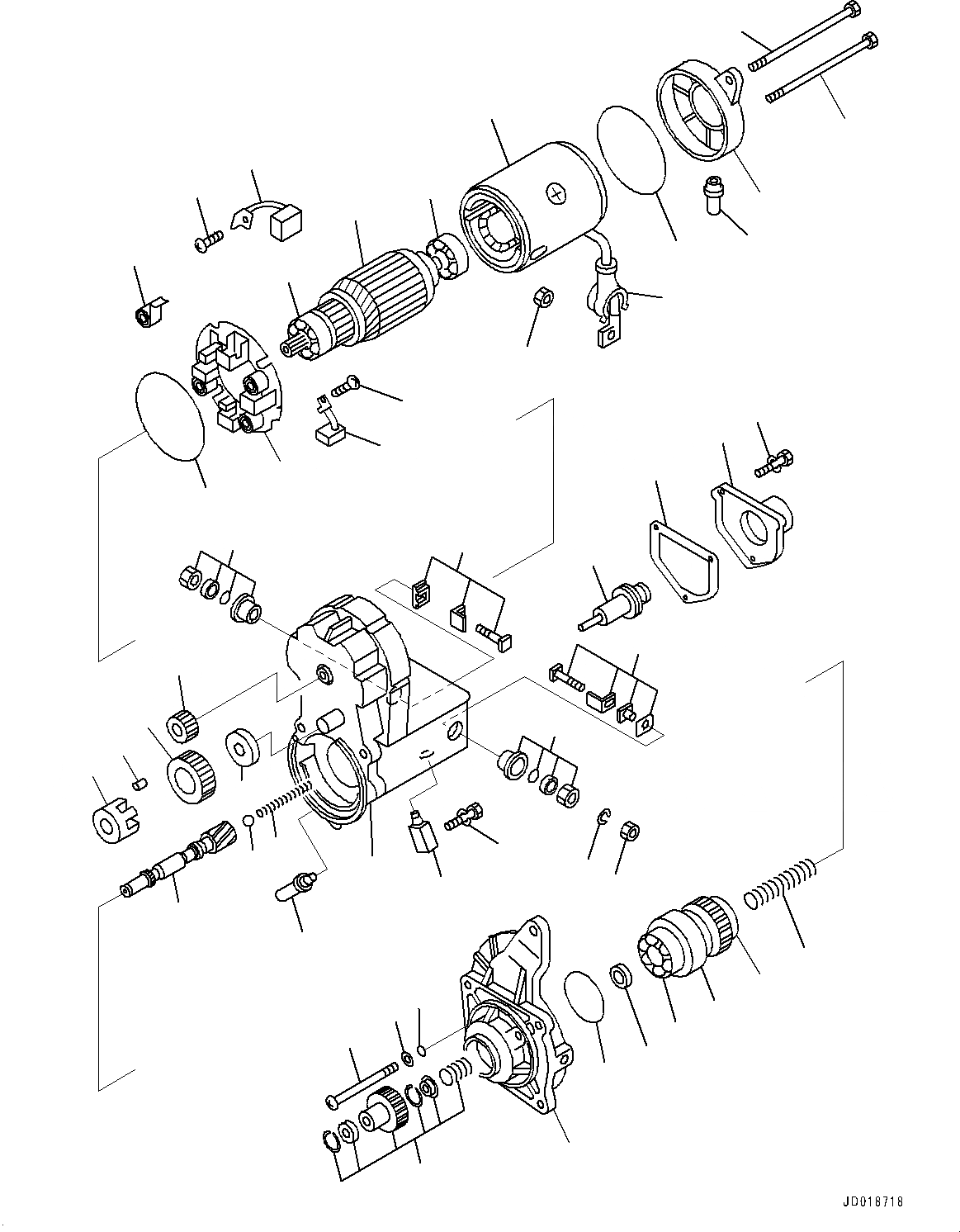 JD018718