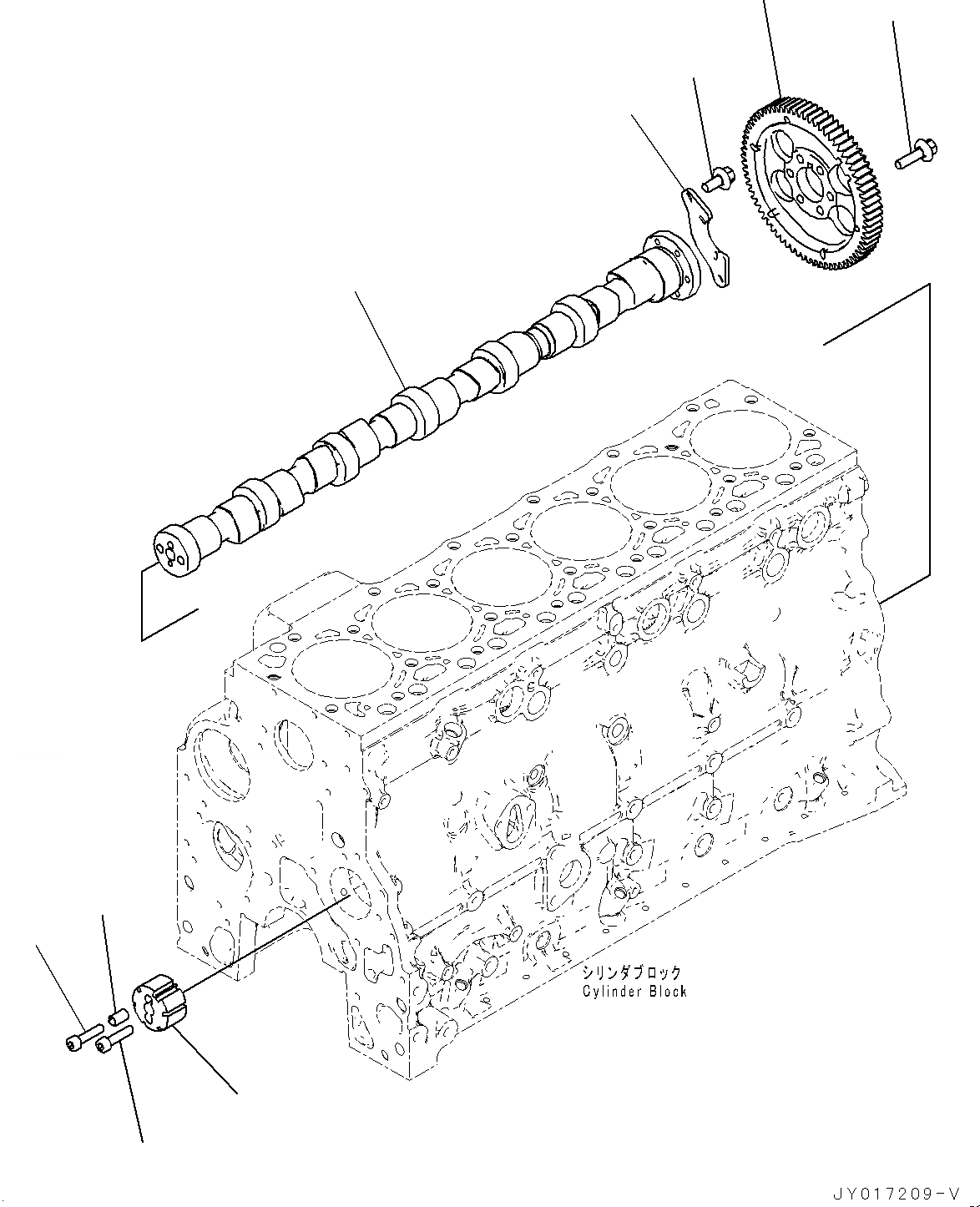 シリンダブロック
Cylinder Block

JY017209-V