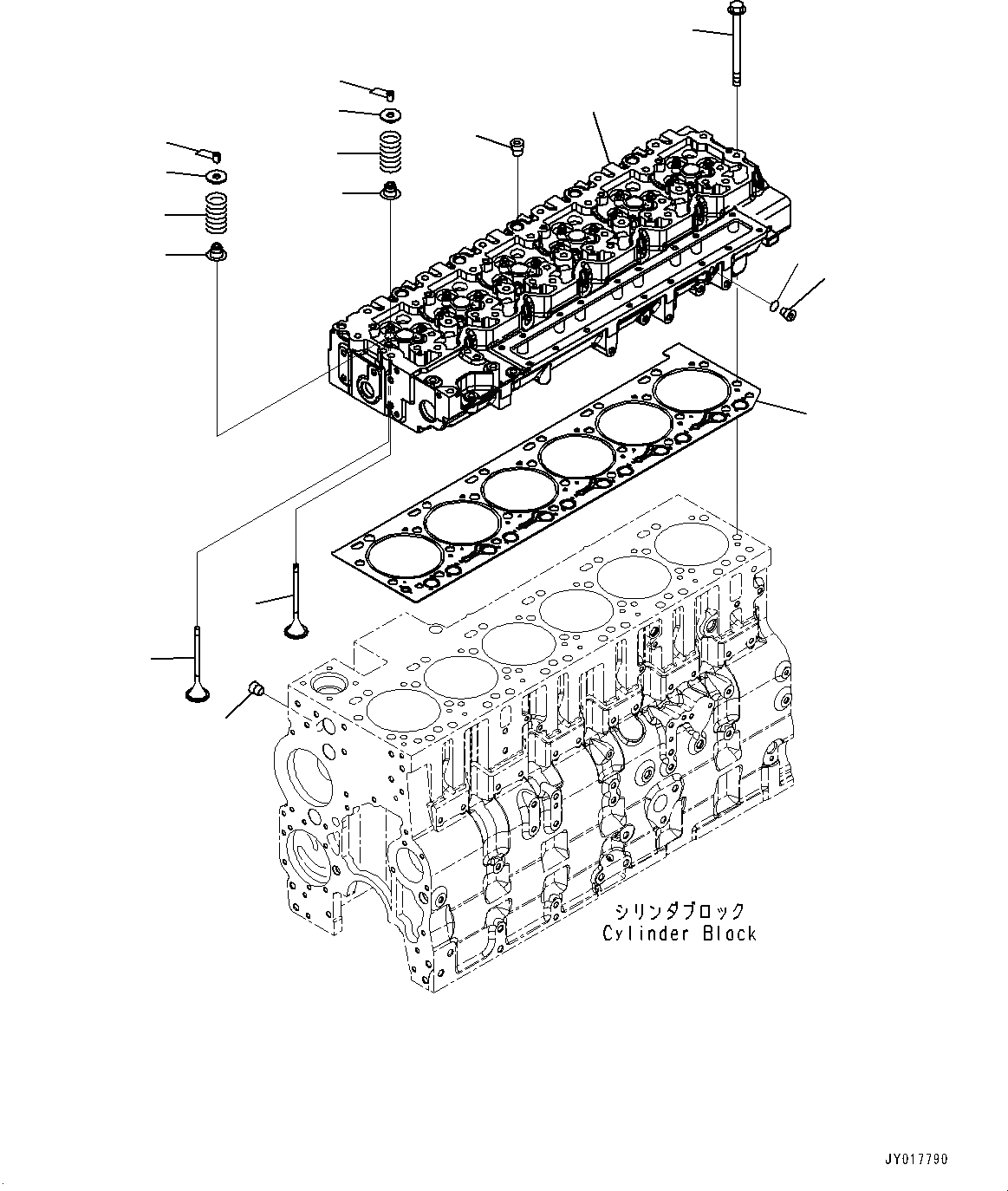 シリンダブロック
Cylinder Block

JY017790