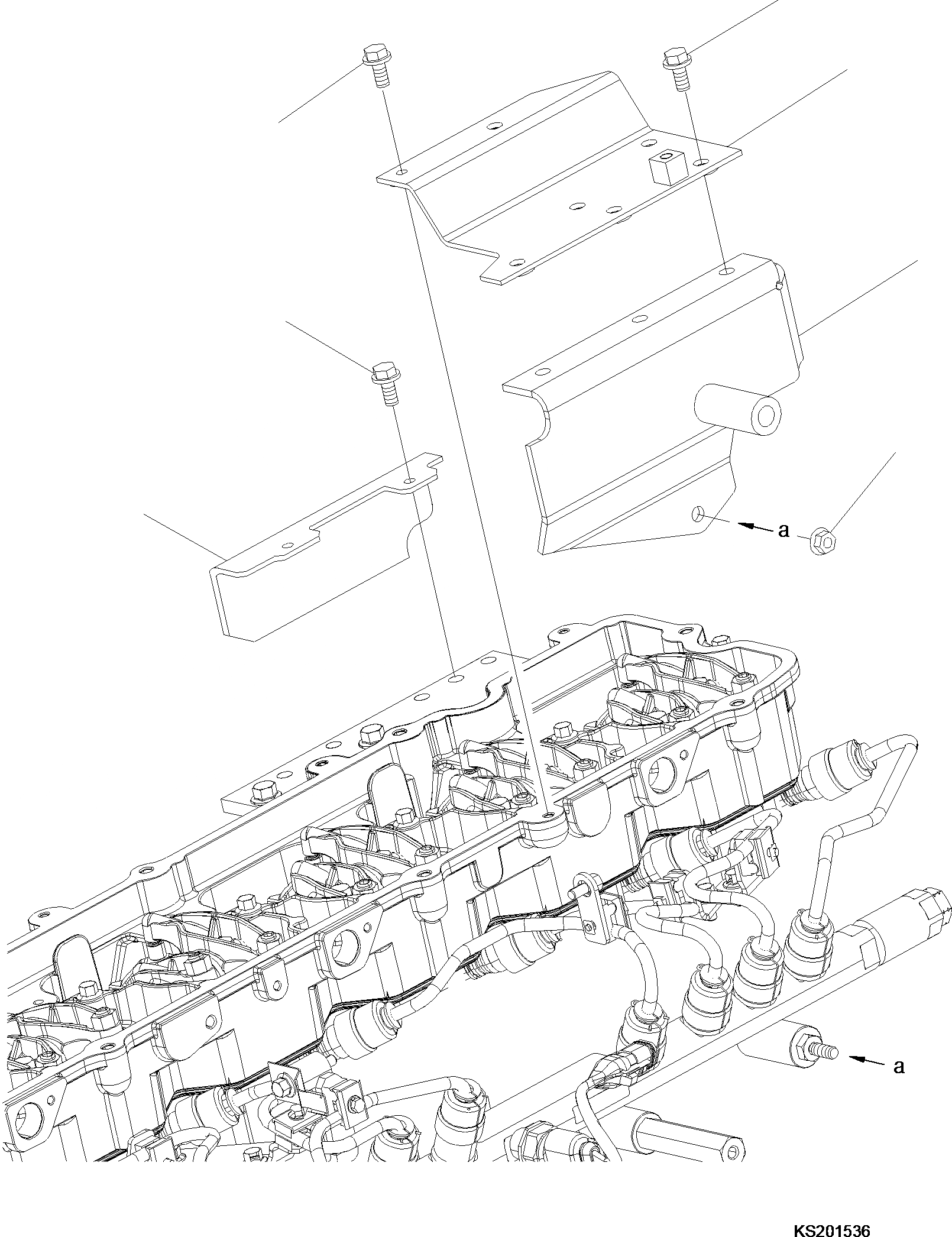 a

a

KS201536