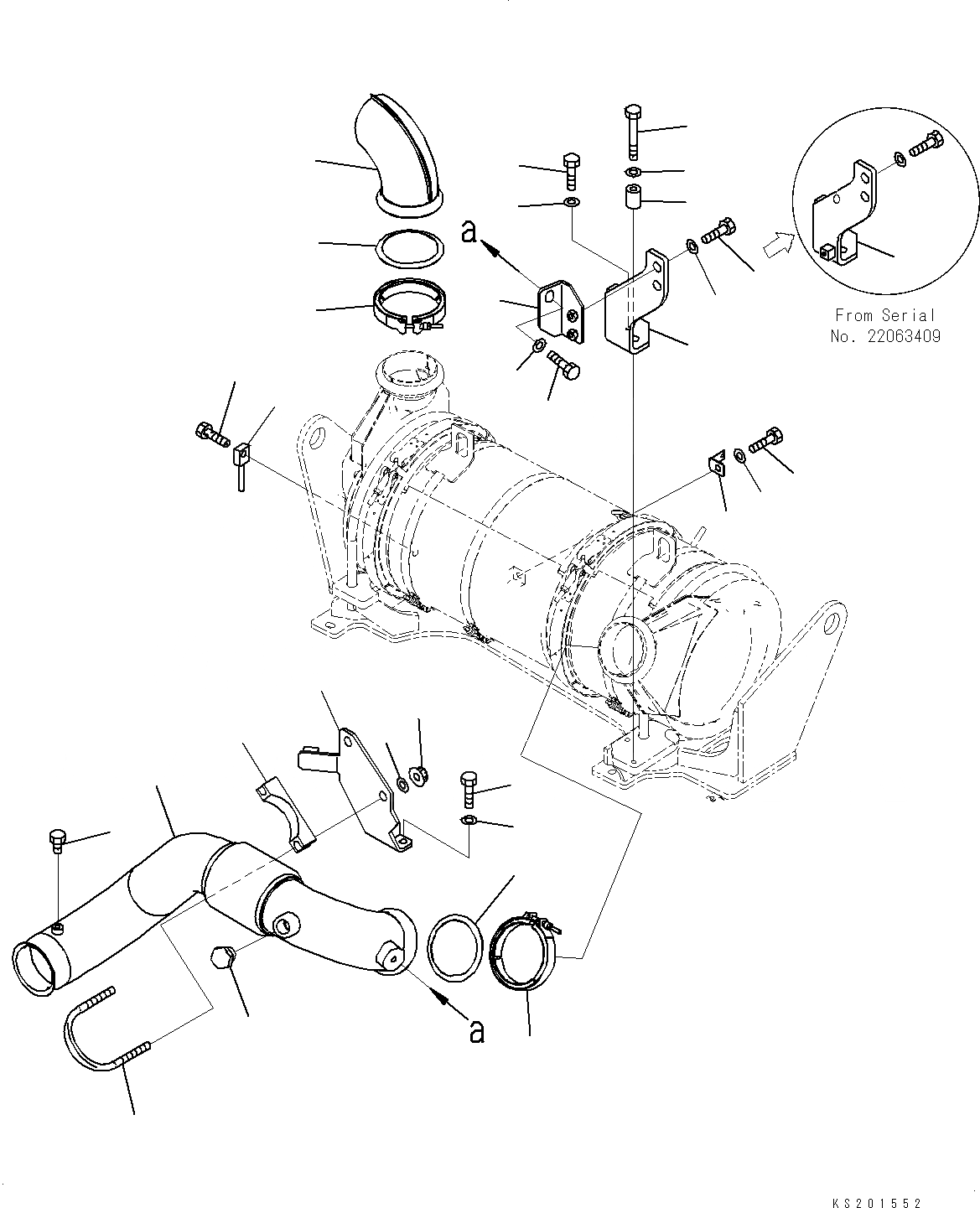 a

From Serial
No. 22063409

a

KS201552