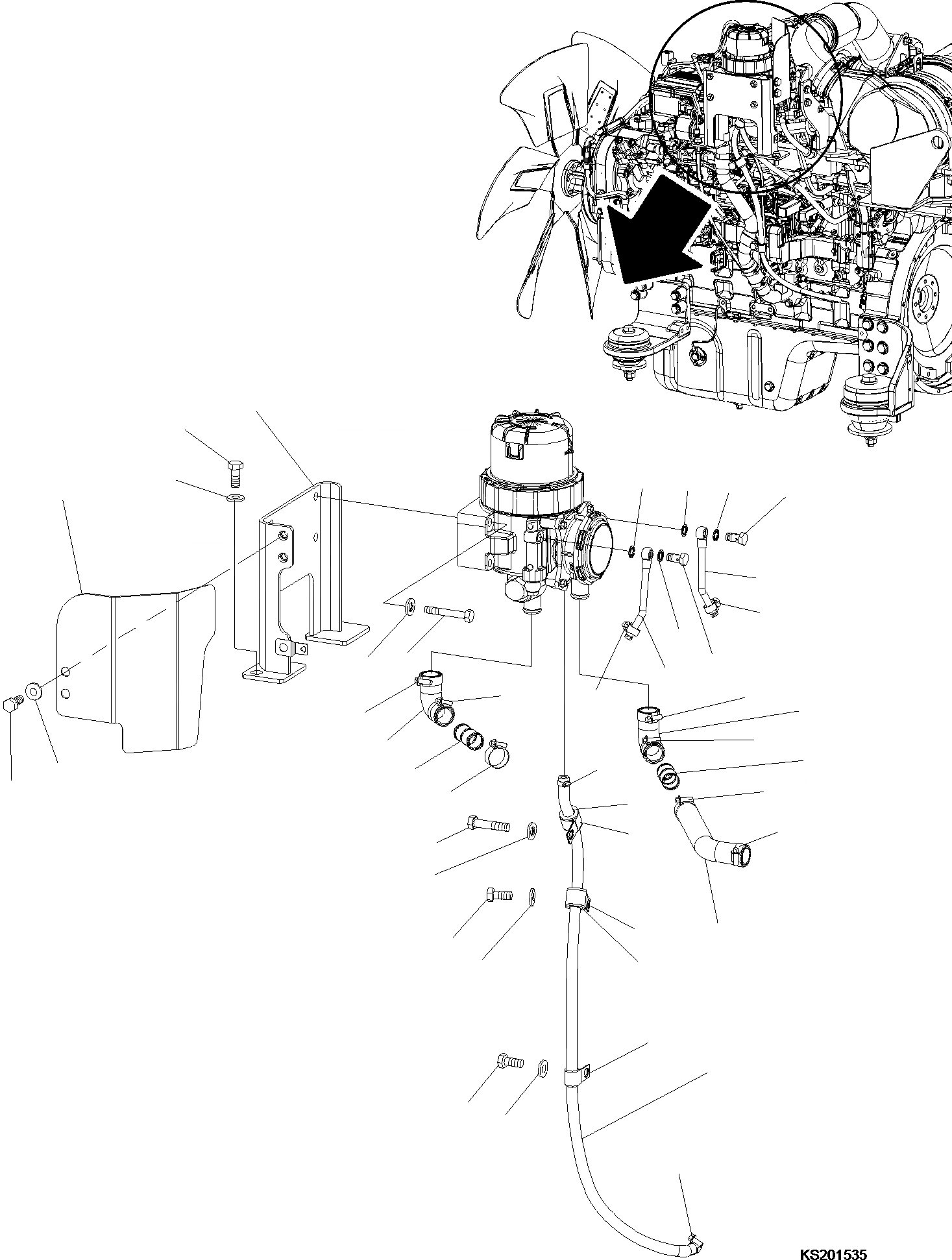 KS201535