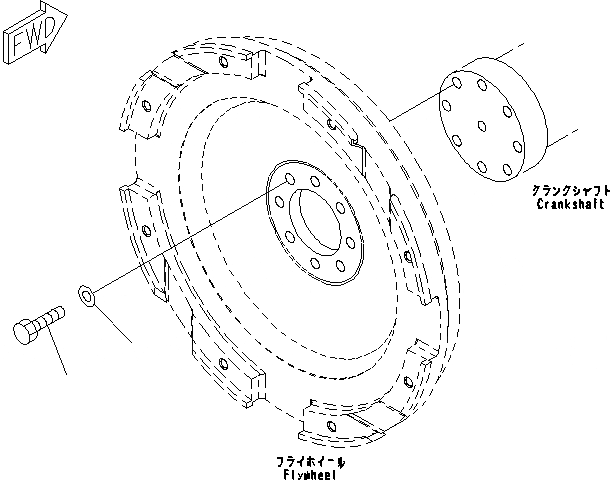 FWD

クランクシャフト
Crankshaft

フライホイール
Flywheel