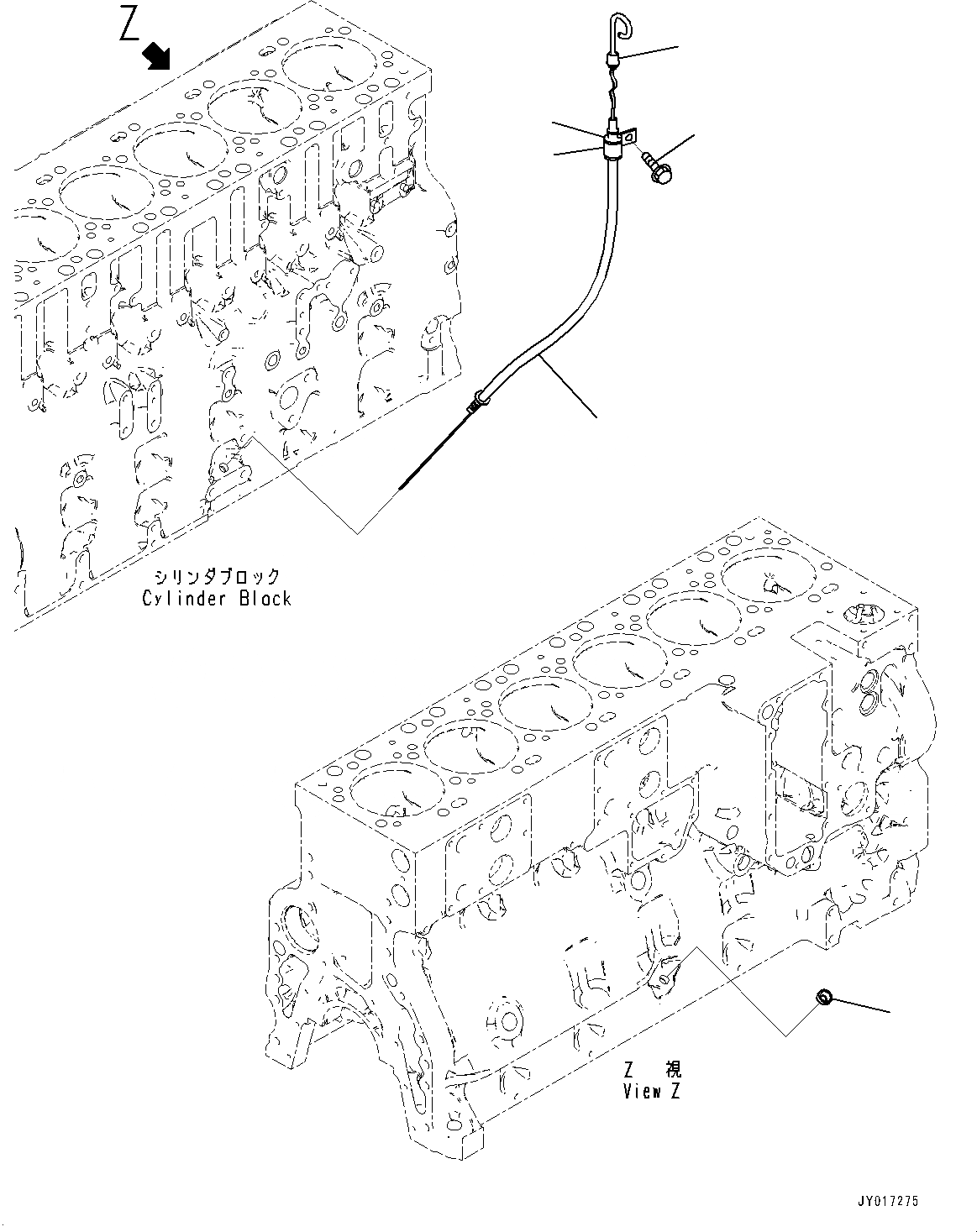 Z

シリンダブロック
Cylinder Block

Z 視
View Z

JY017275