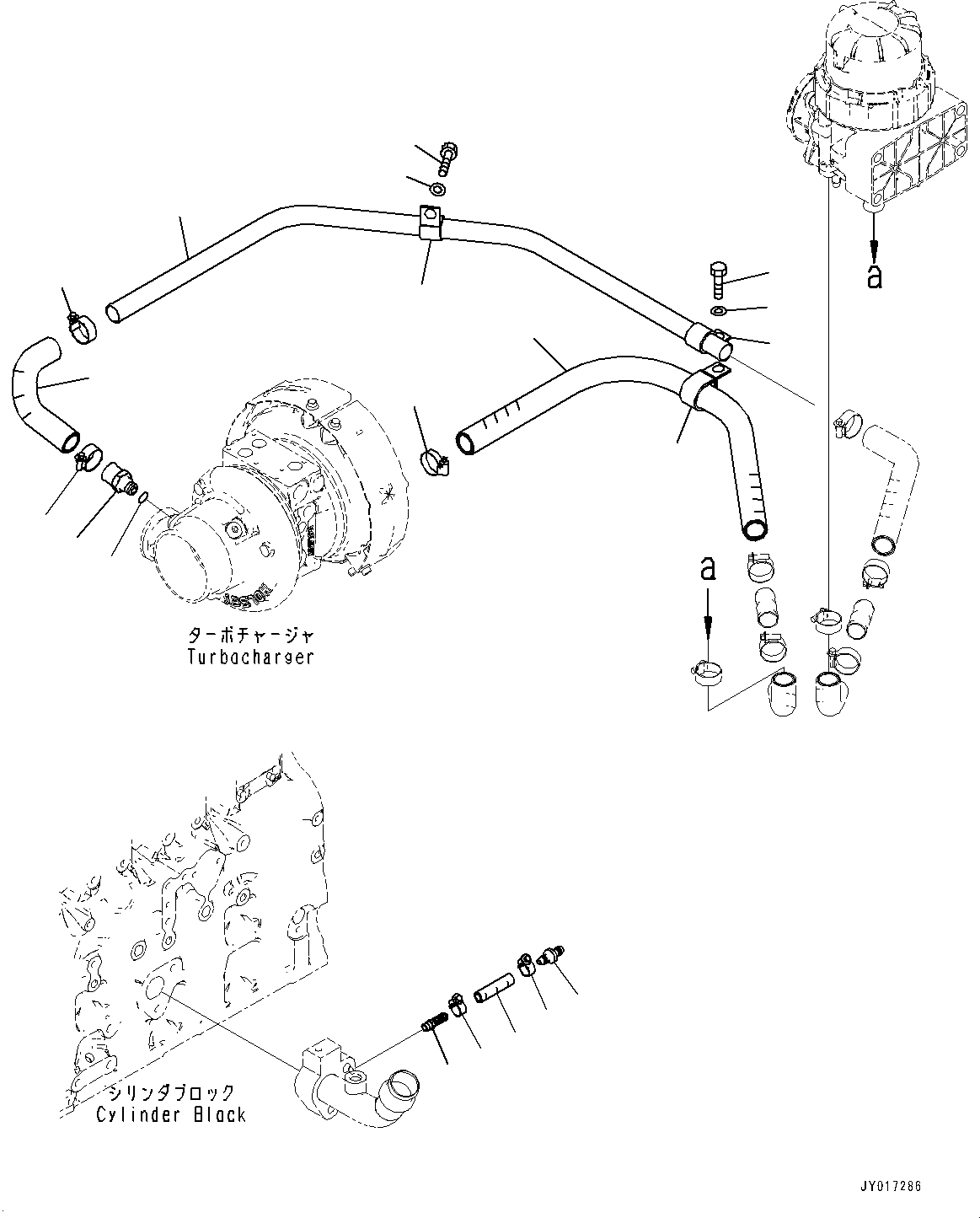 a

a

ターボチャージャ
Turbocharger

シリンダブロック
Cylinder Block

JY017286