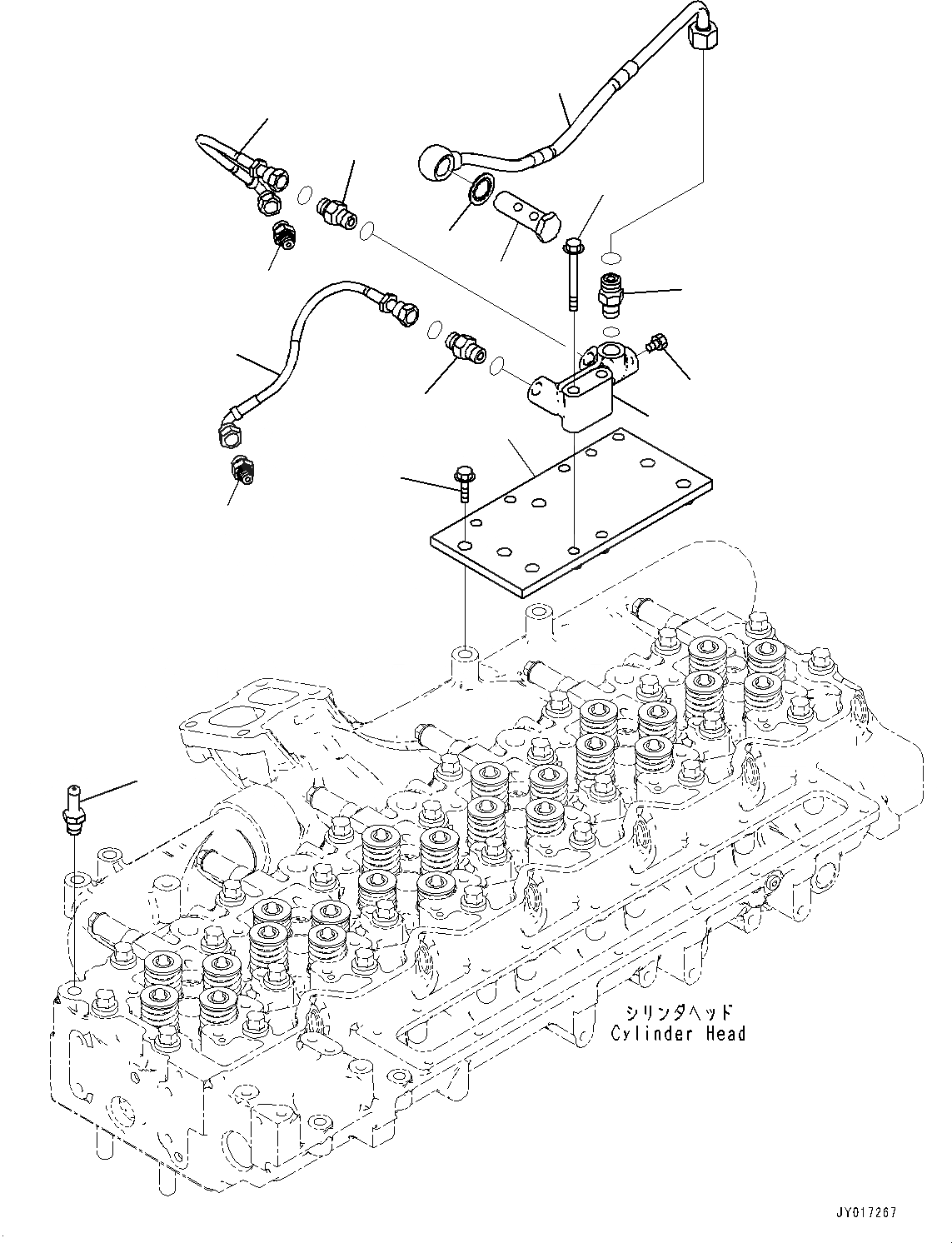 シリンダヘッド
Cylinder Head

JY017267