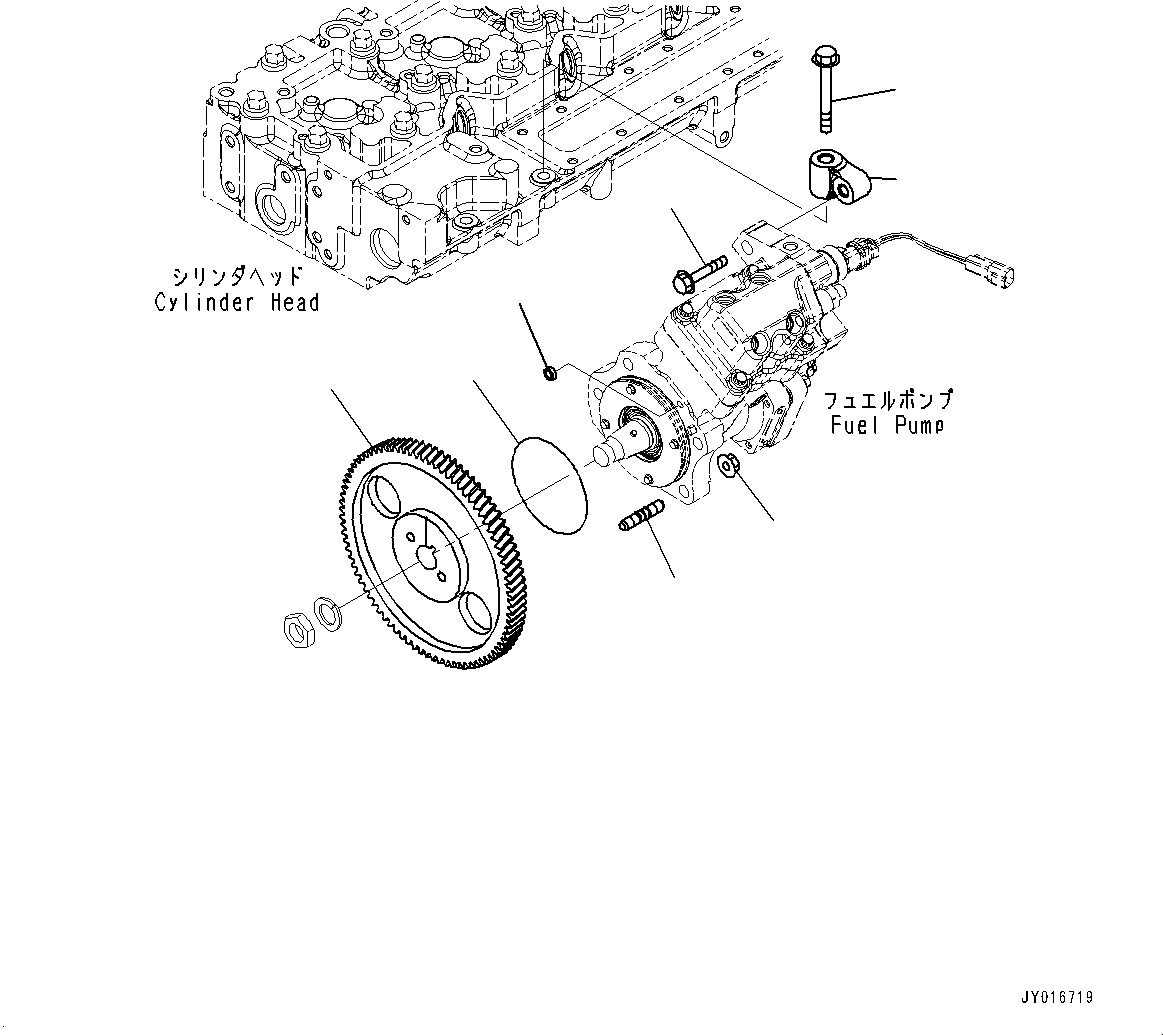 シリンダヘッド
Cylinder Head

フュエルポンプ
Fuel Pump

JY016719