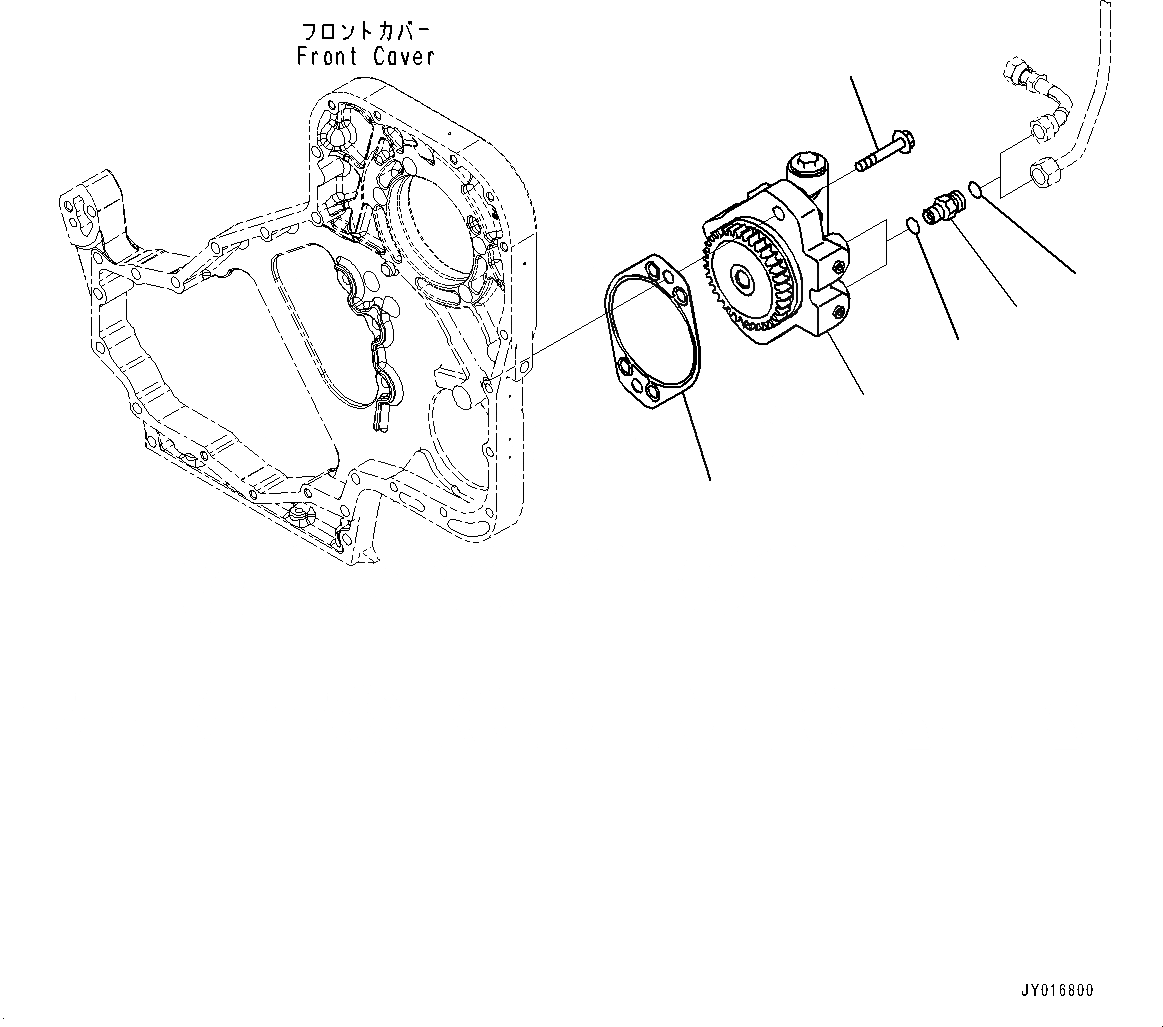 フロントカバー
Front Caver

JY016800