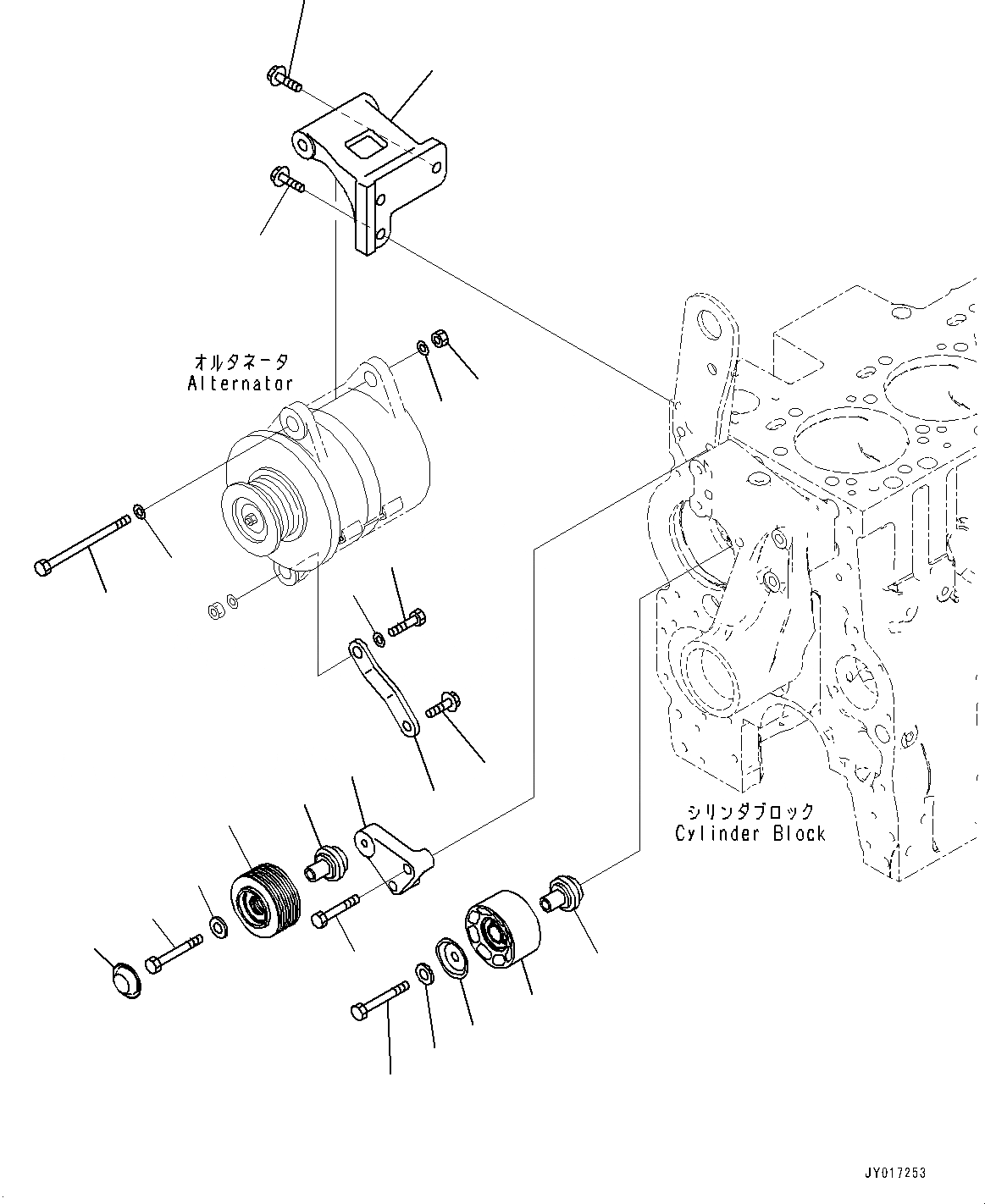 オルタネータ
Alternator

シリンダブロック
Cylinder Block

JY017253