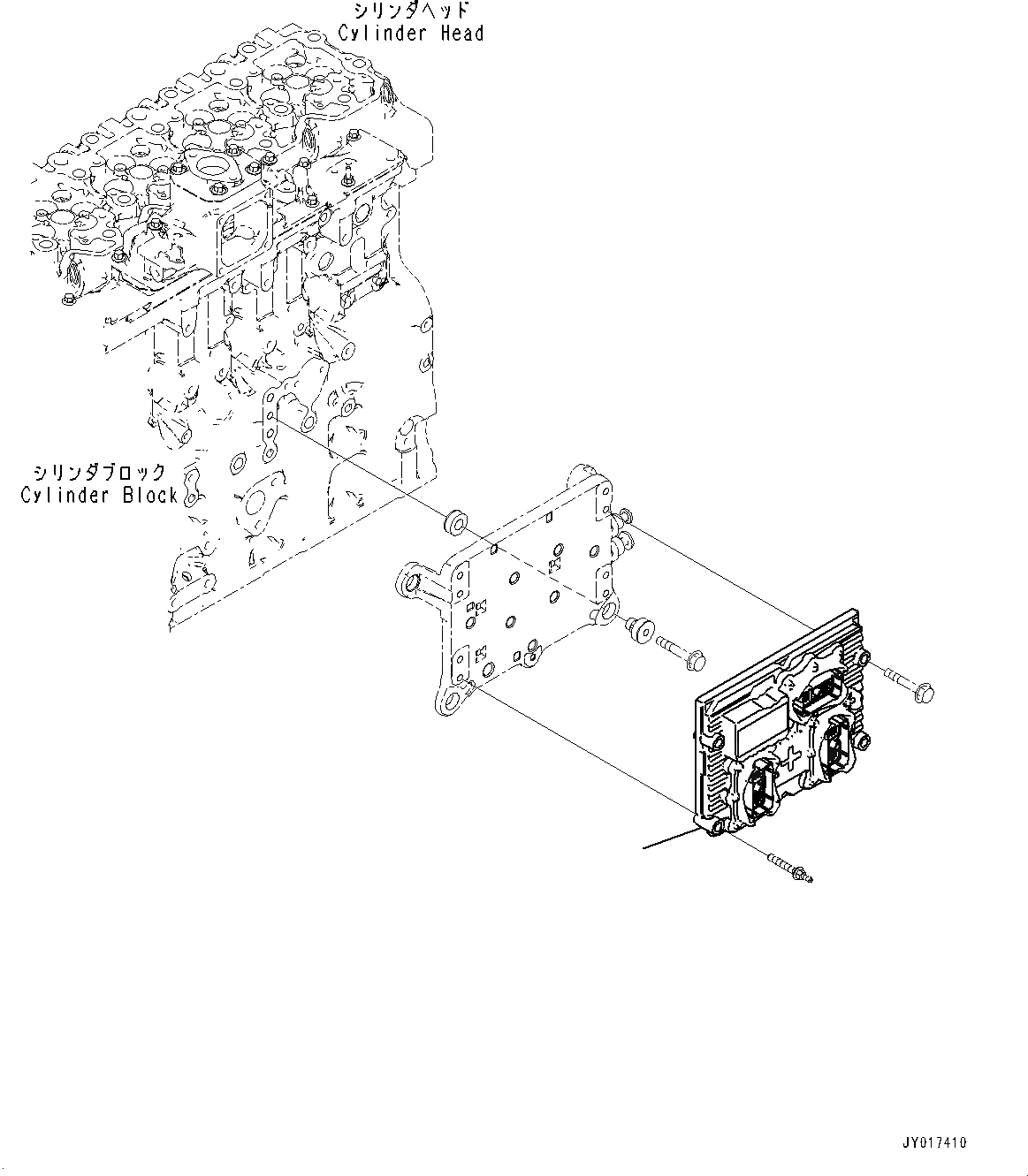 シリンダヘッド
Cylinder Head

シリンダブロック
Cylinder Block

JY017410