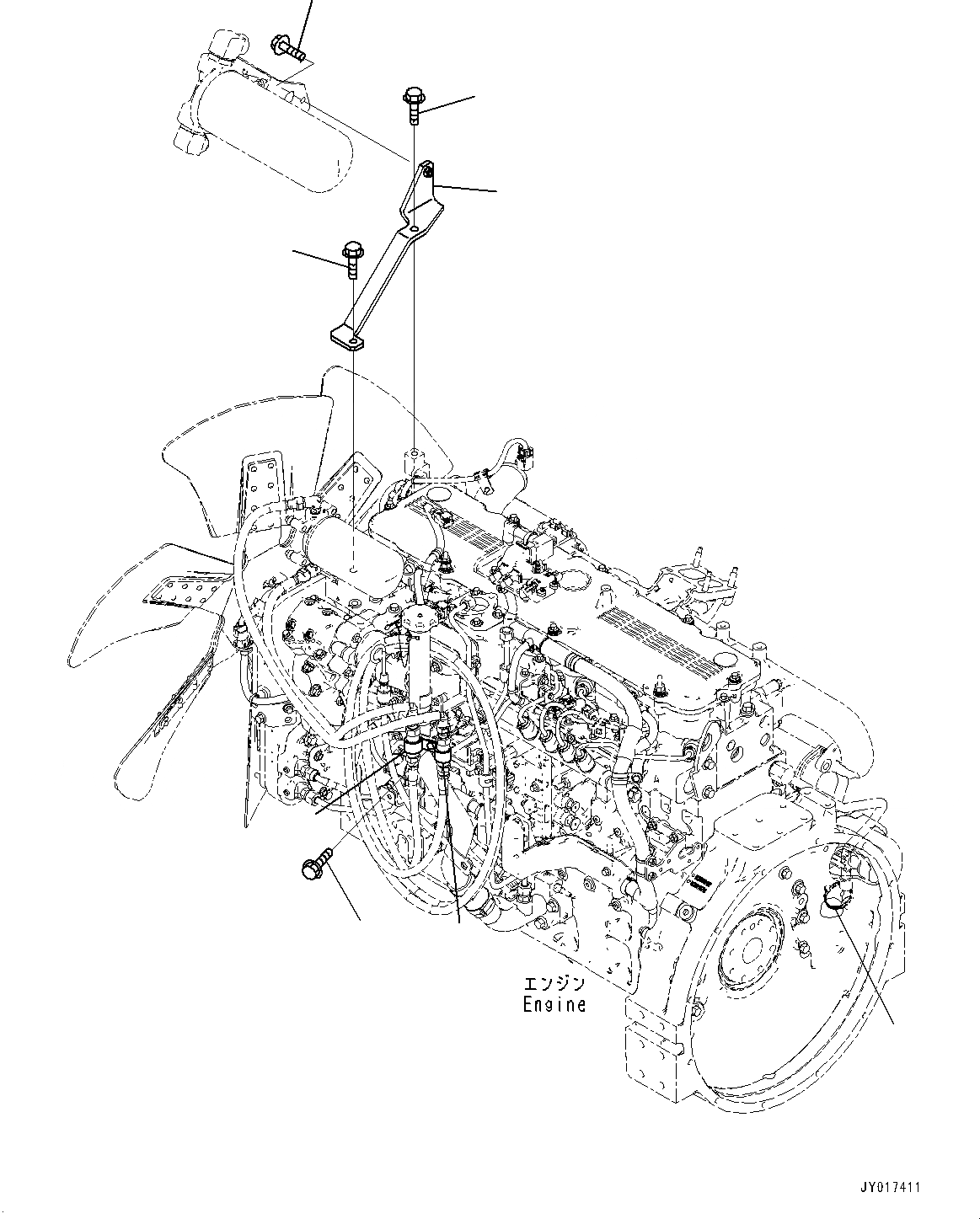 エンジン
Engine

JY017411