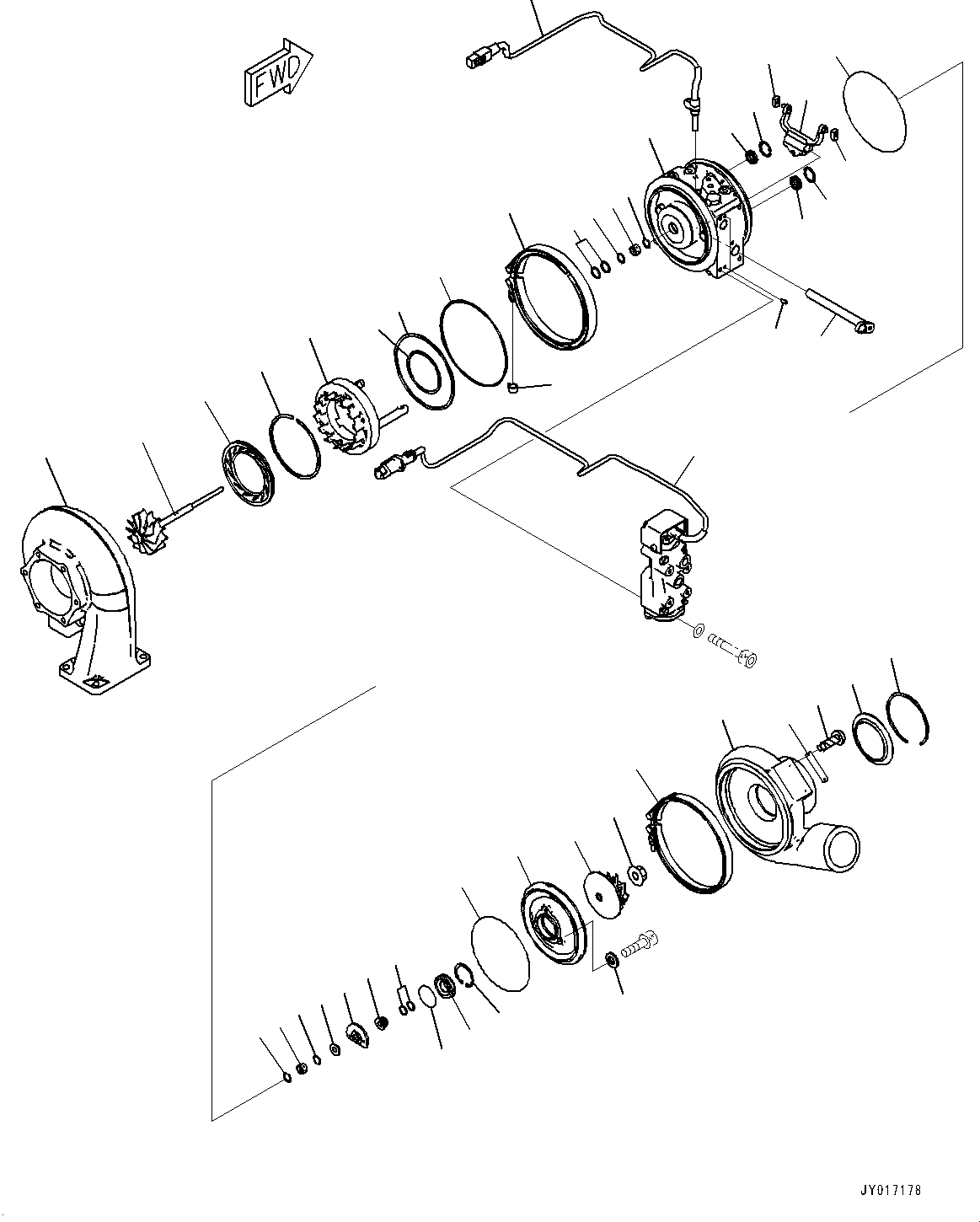 FWD

JY017178