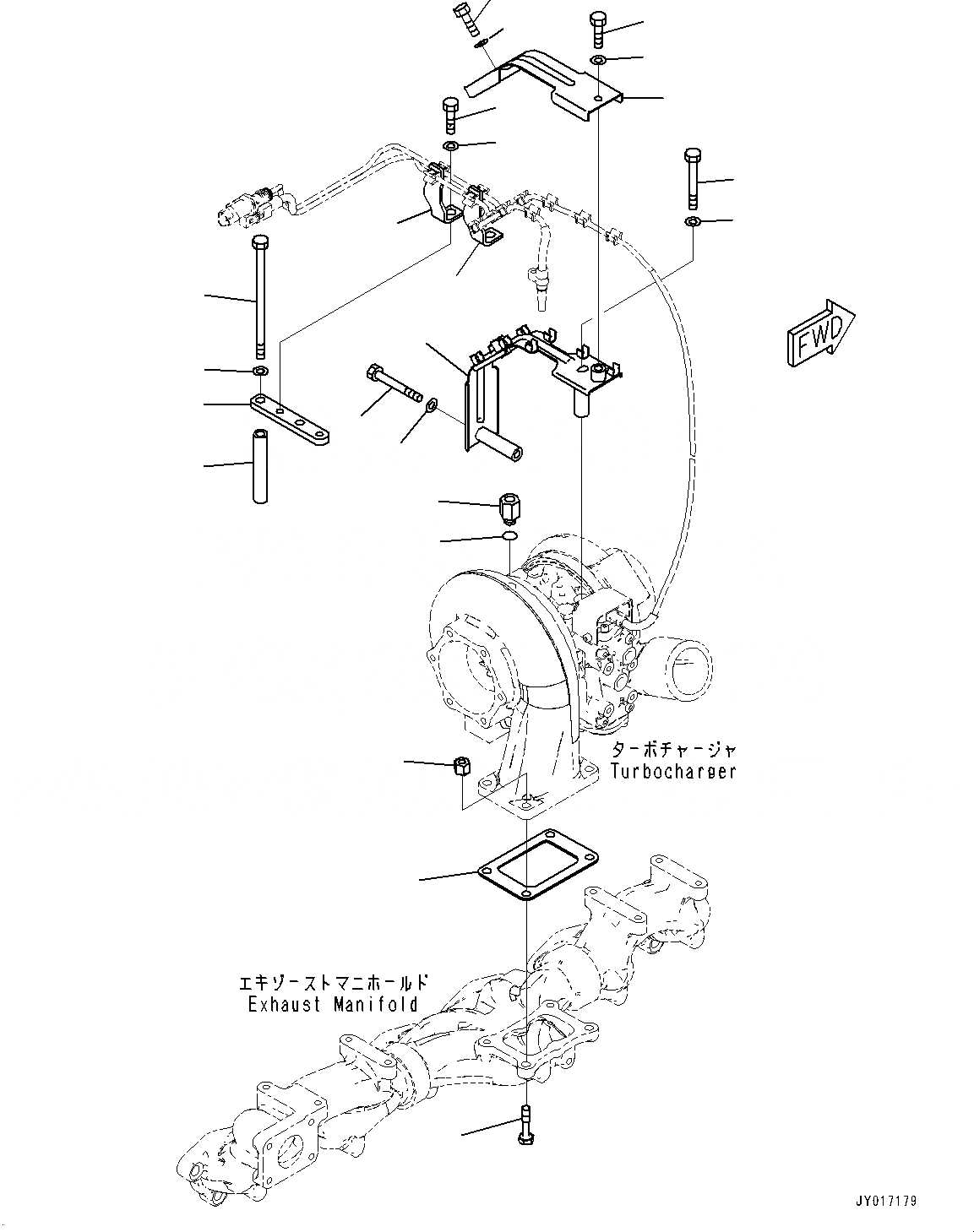 FWD

ターボチャージャ
Turbocharger

エキゾーストマニホールド
Exhaust Manifold

JY017179