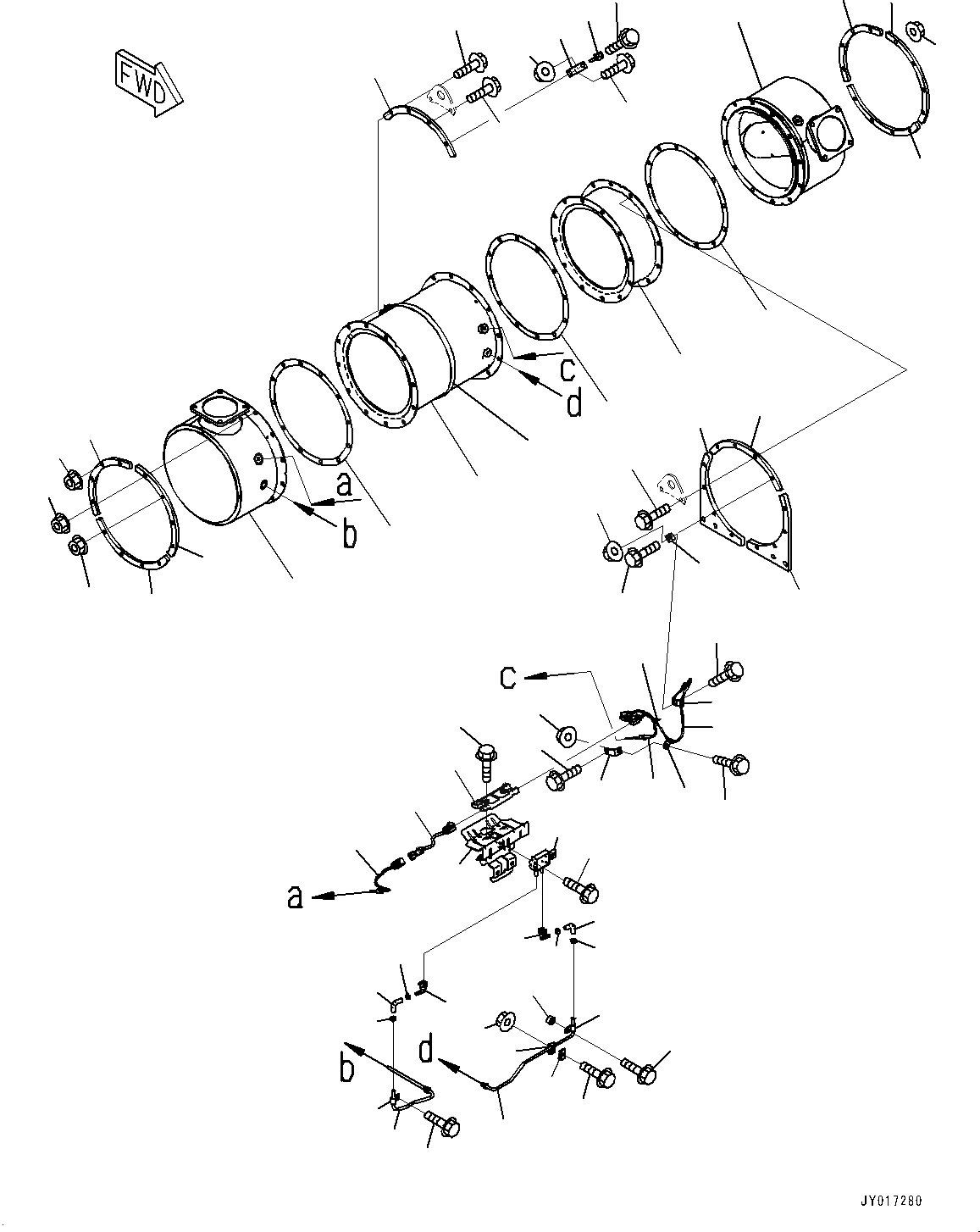 FWD

c
d
a
b
c
a
b
d

JY017280