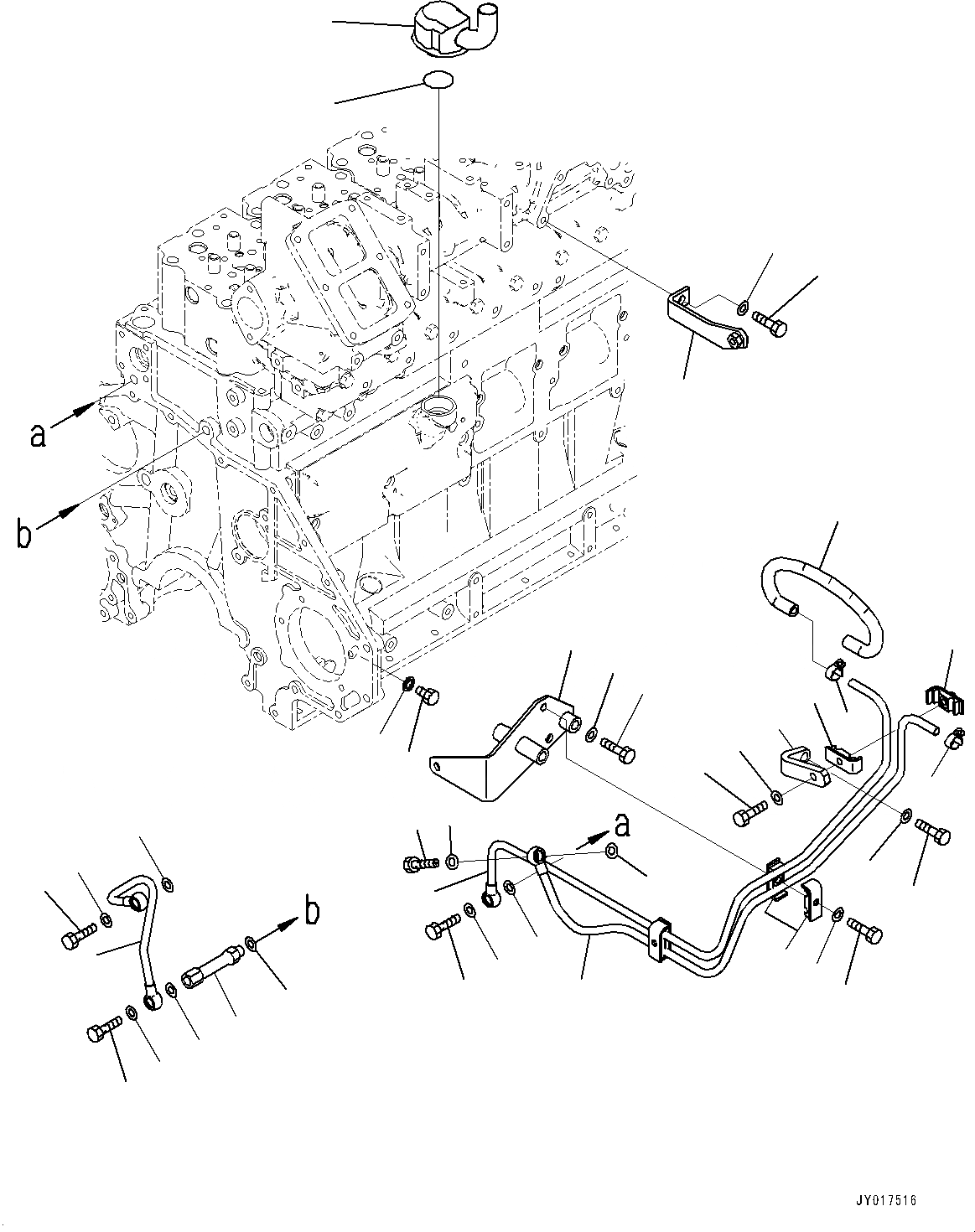 a

b

a

b

JY017516