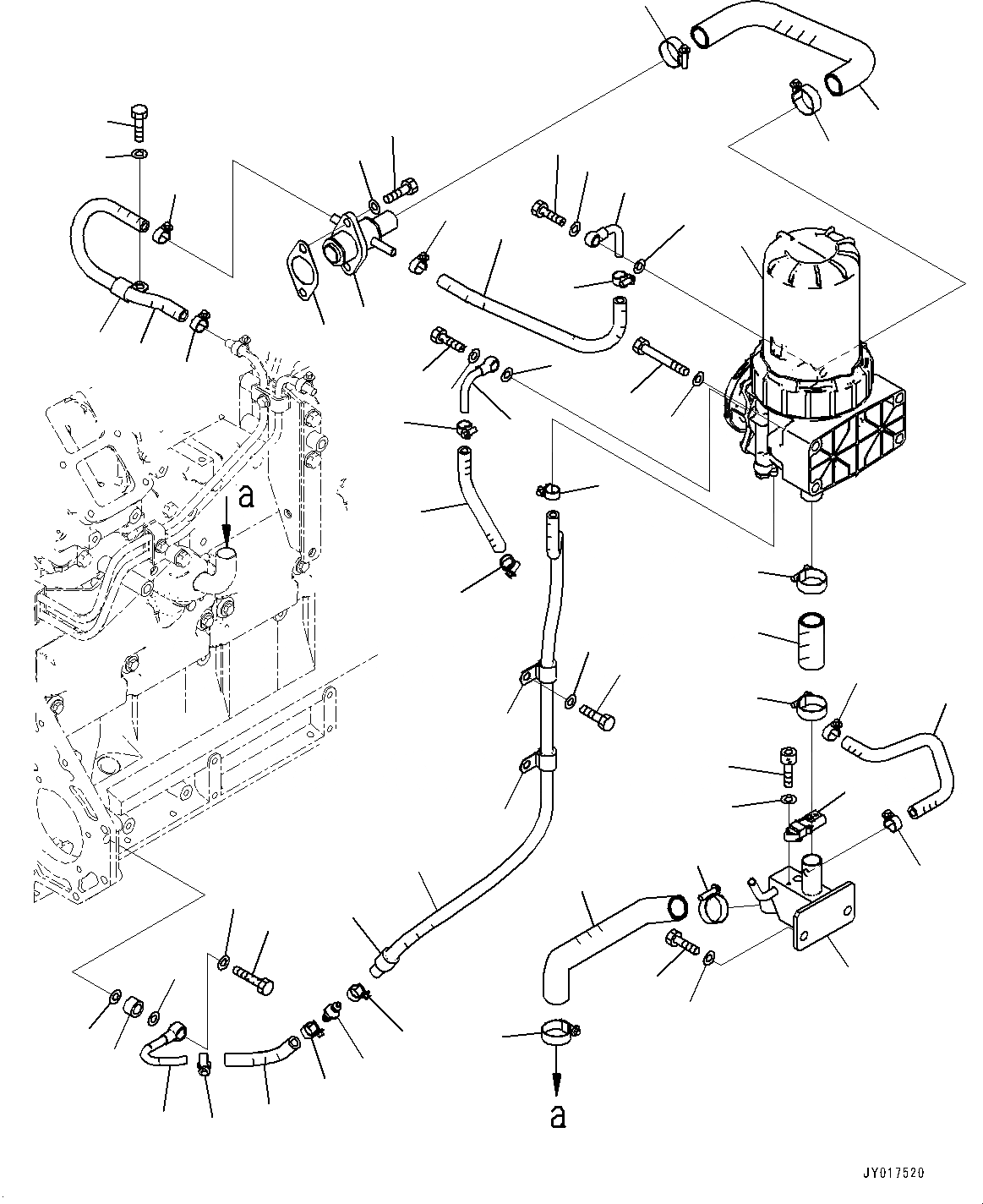 a

a

JY017520