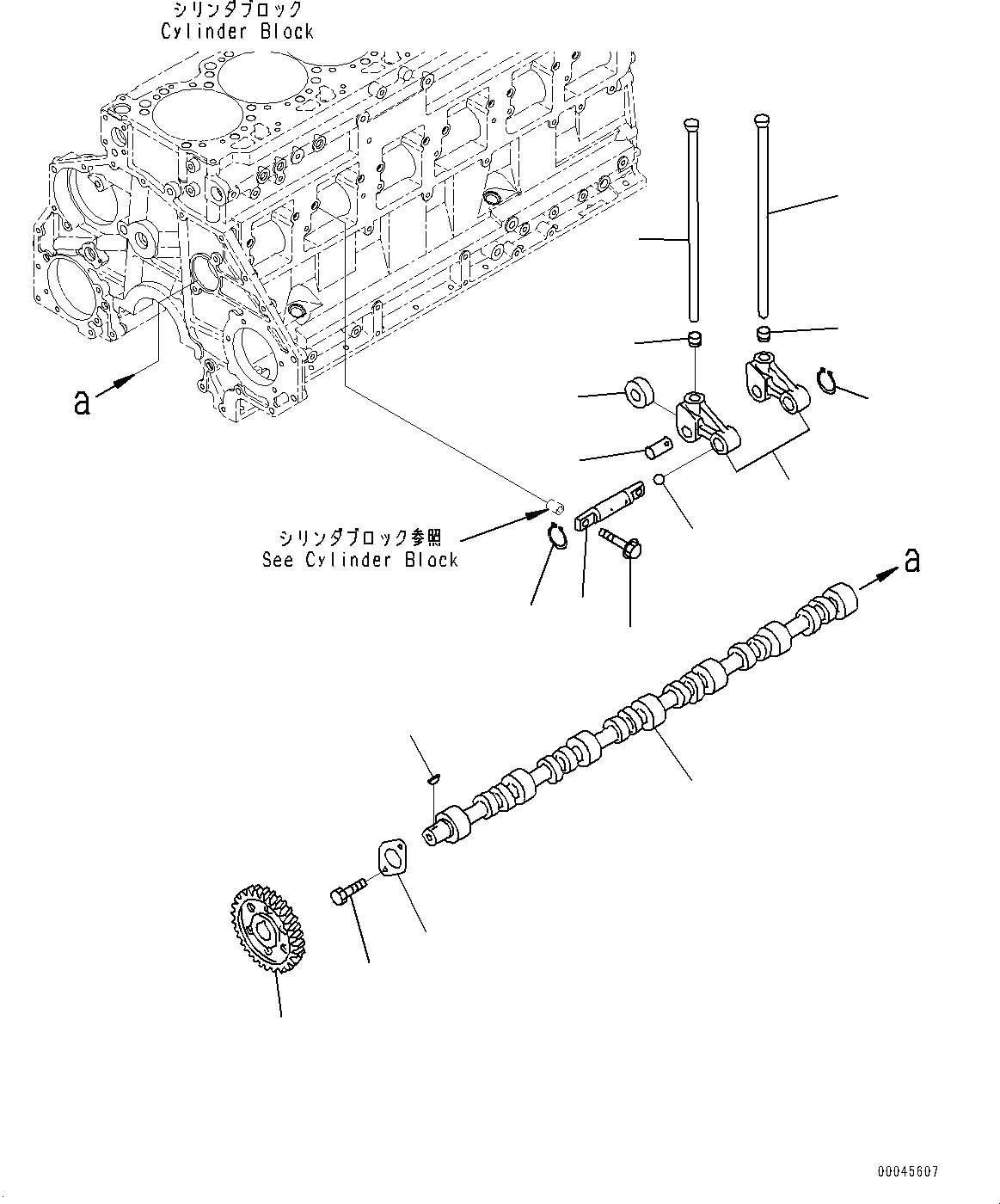 シリンダブロック
Cylinder Block

a

シリンダブロック参照
See Cylinder Block

a

00045607