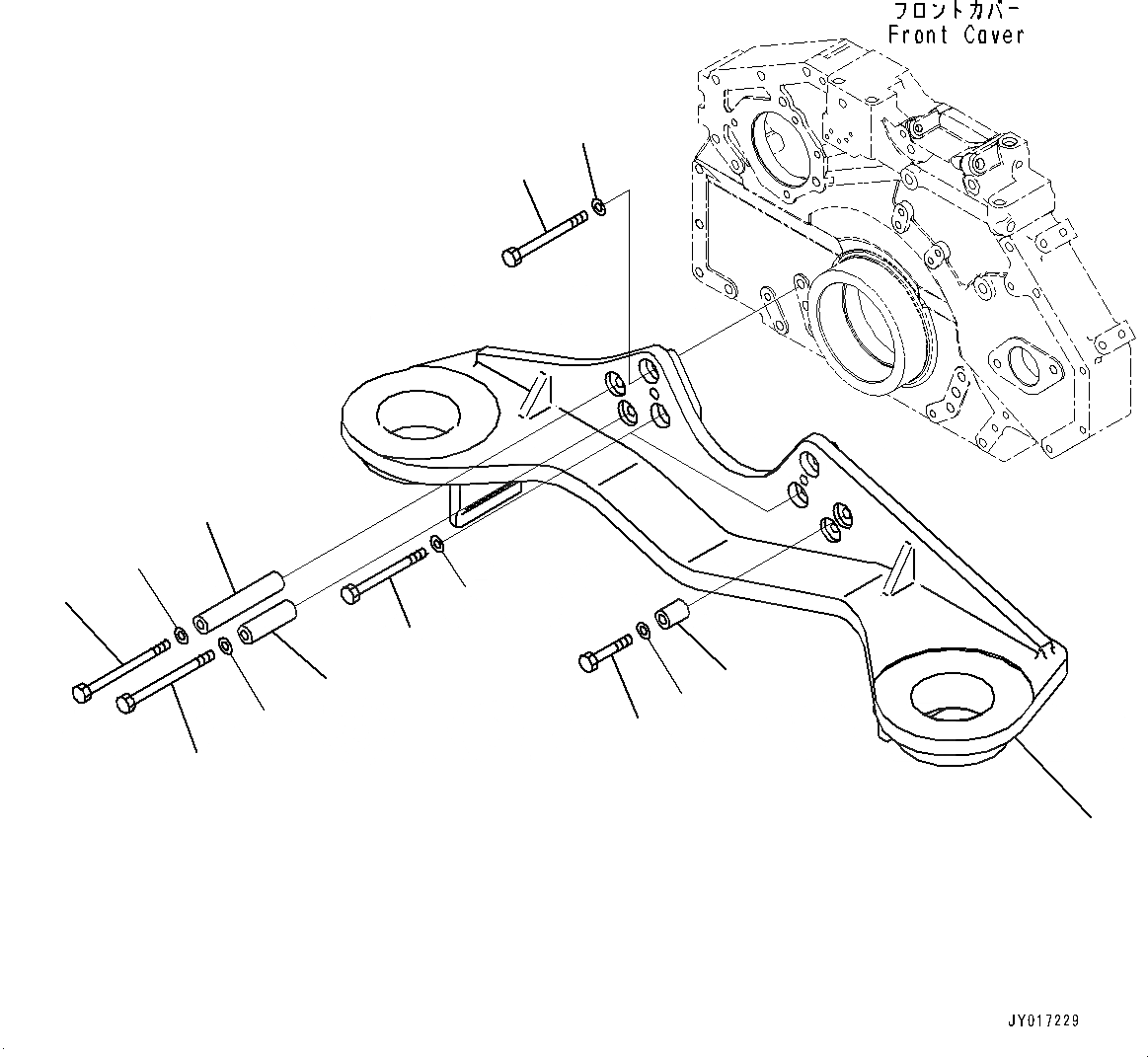 フロントカバー
Front Caver

JY017229