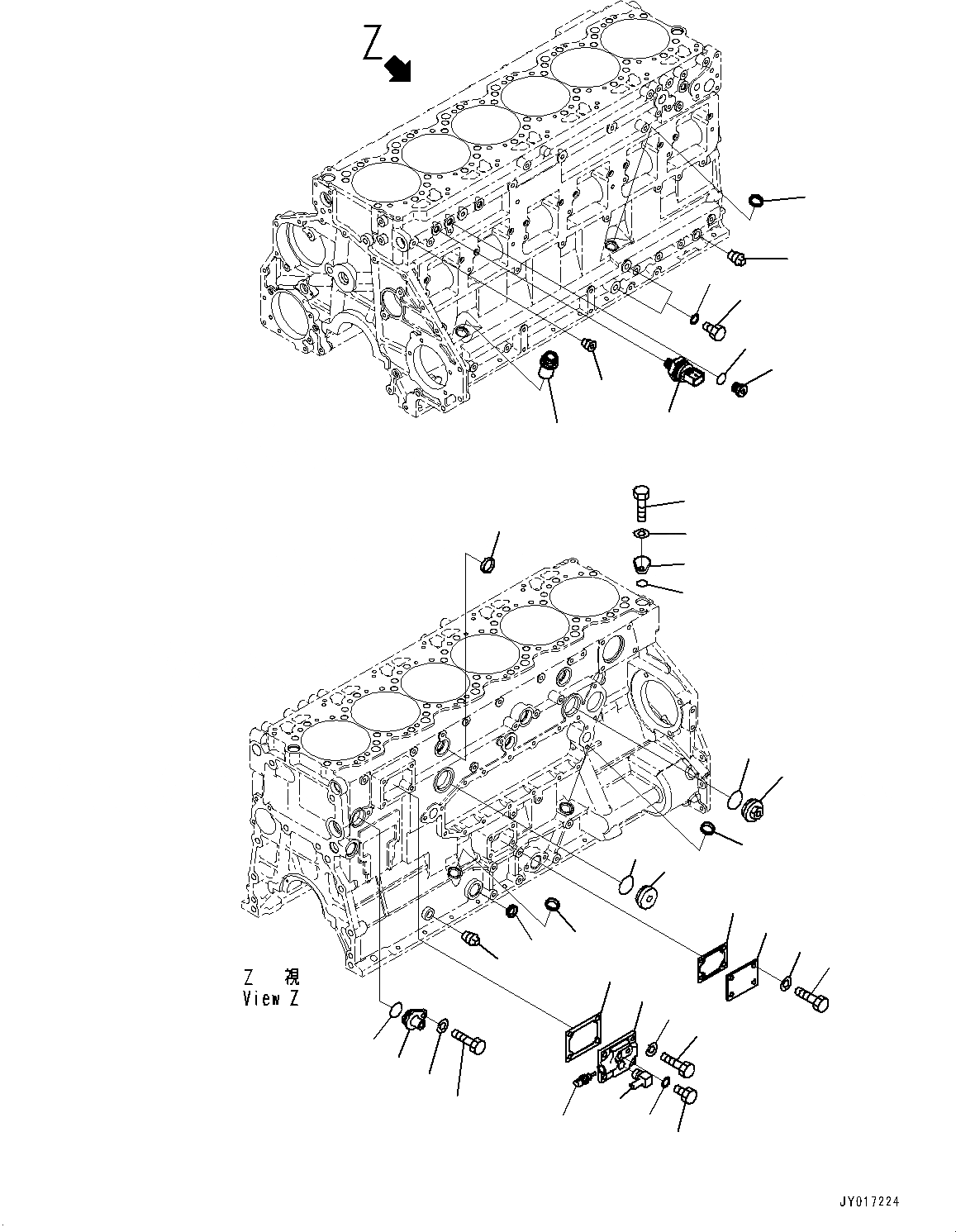 Z

Z 視
View Z

JY017224