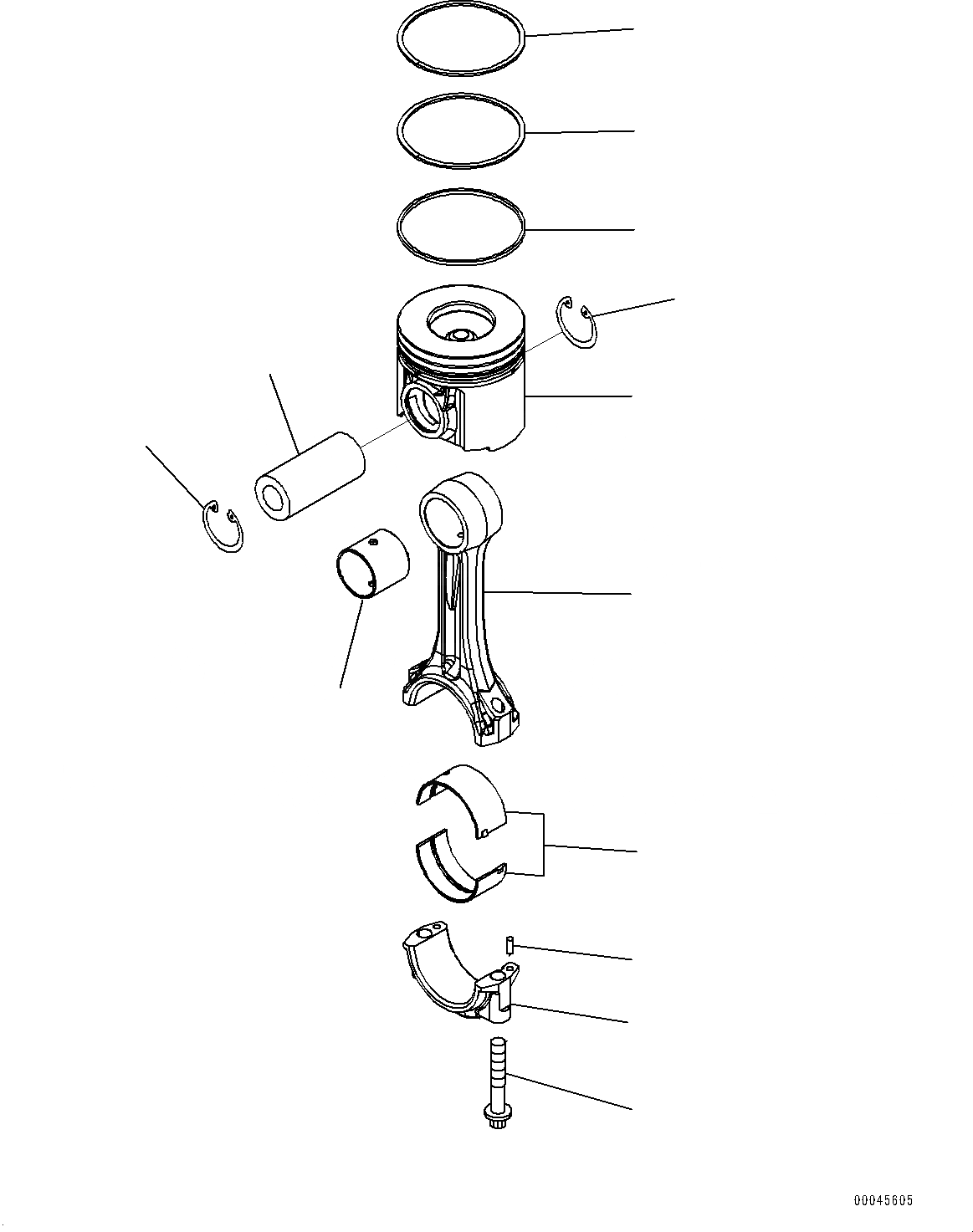 00045605