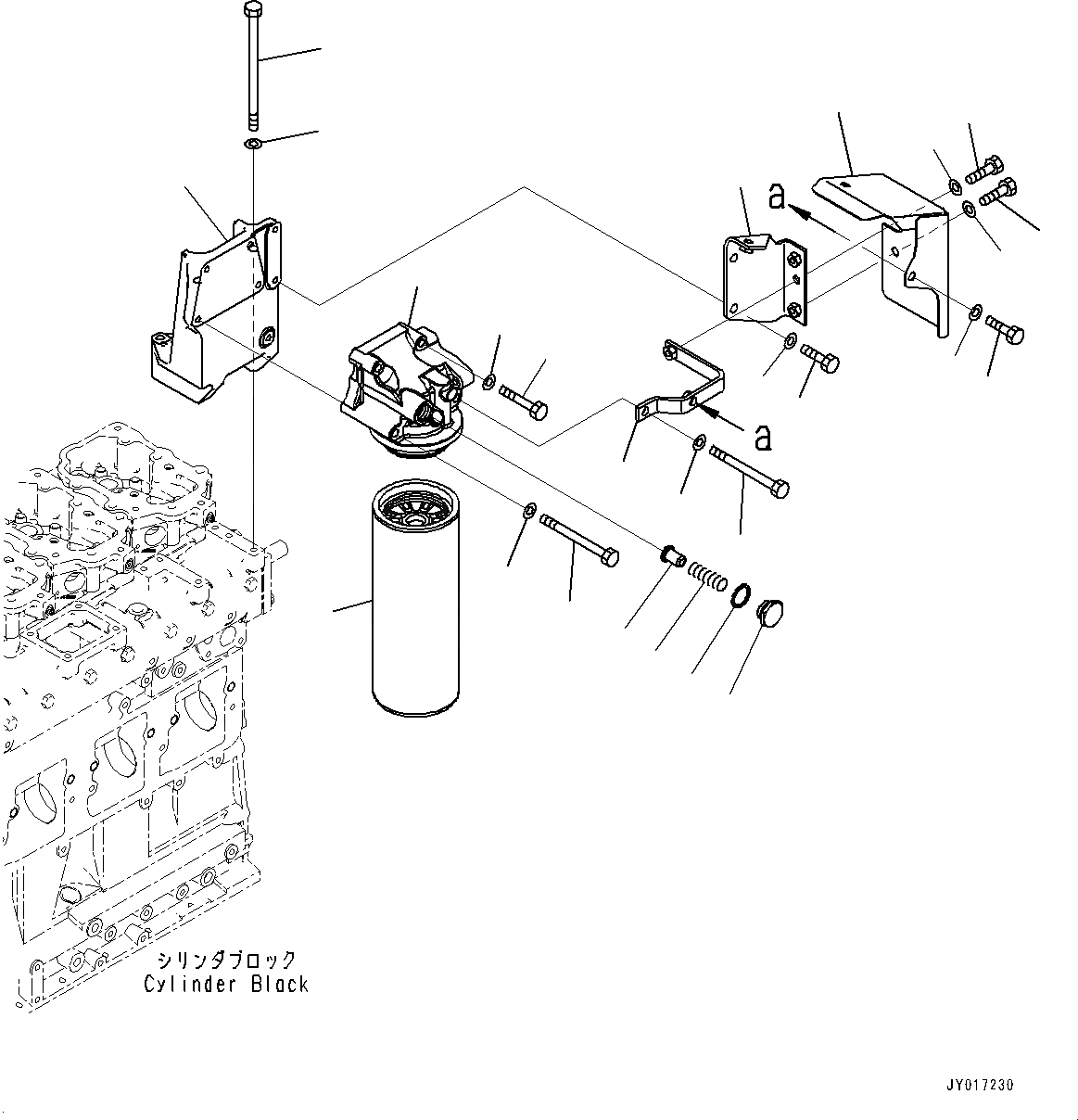 a

a

シリンダブロック
Cylinder Black

JY017230